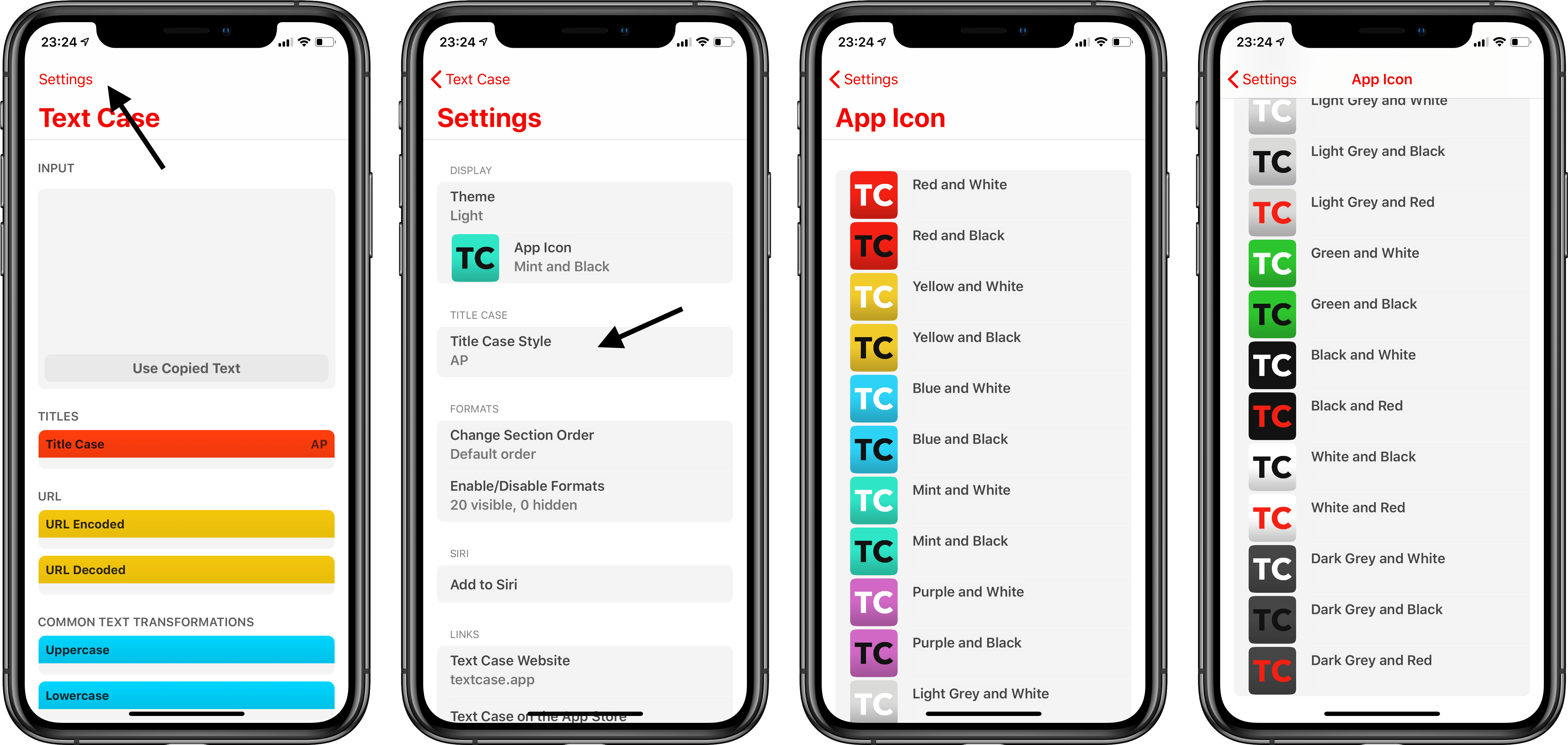 23:24

Settings

Text Case

INPUT

Use Copied Text

TITLES

Title Case AP

URL

URL Encoded

URL Decoded

COMMON TEXT TRANSFORMATIONS

Uppercase

Lowercase

23:24

Text Case

Settings

DISPLAY

Theme
Light

TC App Icon
Mint and Black

TITLE CASE

Title Case Style
AP

FORMATS

Change Section Order
Default order

Enable/Disable Formats
20 visible, 0 hidden

SIRI

Add to Siri

LINKS

Text Case Website
textcase.app

Text Case on the App Store

23:24

Settings

App Icon

TC Red and White
TC Red and Black
TC Yellow and White
TC Yellow and Black
TC Blue and White
TC Blue and Black
TC Mint and White
TC Mint and Black
TC Purple and White
TC Purple and Black
TC Light Grey and White

23:24

Settings App Icon

TC Light Grey and White
TC Light Grey and Black
TC Light Grey and Red
TC Green and White
TC Green and Black
TC Black and White
TC Black and Red
TC White and Black
TC White and Red
TC Dark Grey and White
TC Dark Grey and Black
TC Dark Grey and Red