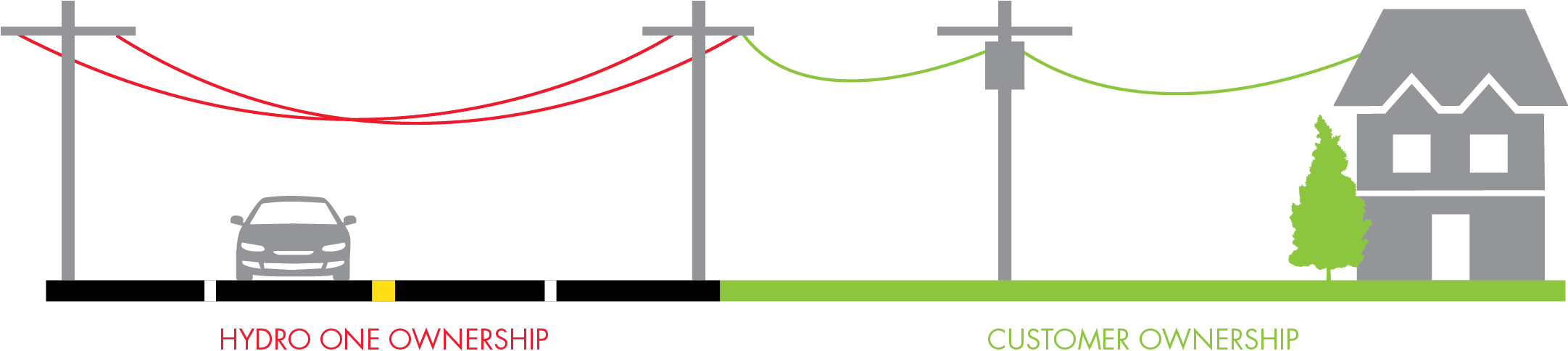 HYDRO ONE OWNERSHIP

CUSTOMER OWNERSHIP