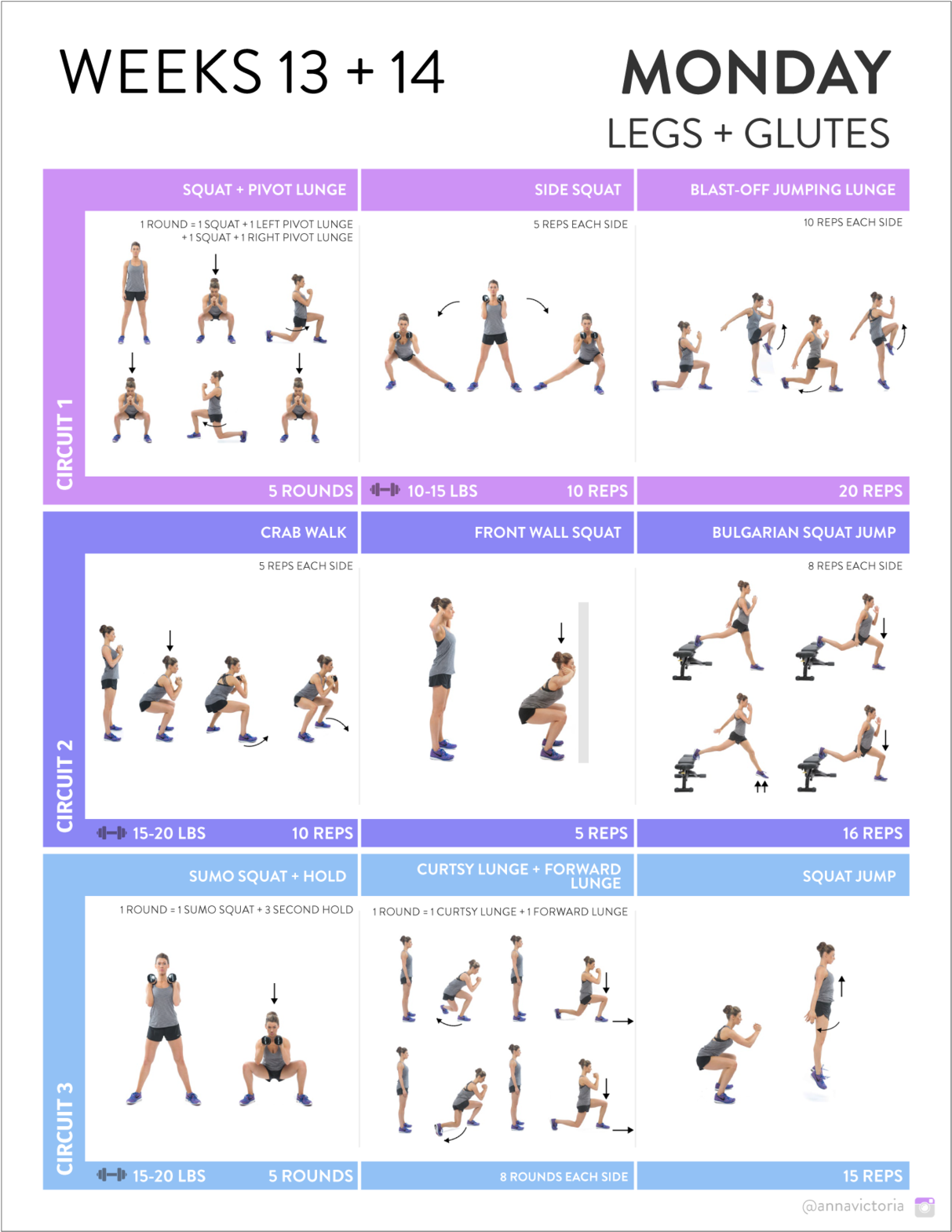 WEEKS 13 + 14

MONDAY

LEGS + GLUTES

CIRCUIT 1

SQUAT + PIVOT LUNGE

1 ROUND = 1 SQUAT + 1 LEFT PIVOT LUNGE + 1 SQUAT + 1 RIGHT PIVOT LUNGE

5 ROUNDS

SIDE SQUAT

5 REPS EACH SIDE

10-15 LBS

10 REPS

BLAST-OFF JUMPING LUNGE

10 REPS EACH SIDE

20 REPS

CIRCUIT 2

CRAB WALK

5 REPS EACH SIDE

15-20 LBS

10 REPS

FRONT WALL SQUAT

5 REPS

BULGARIAN SQUAT JUMP

8 REPS EACH SIDE

16 REPS

CIRCUIT 3

SUMO SQUAT + HOLD

1 ROUND = 1 SUMO SQUAT + 3 SECOND HOLD

15-20 LBS

5 ROUNDS

CURTSY LUNGE + FORWARD LUNGE

1 ROUND = 1 CURTSY LUNGE + 1 FORWARD LUNGE

8 ROUNDS EACH SIDE

SQUAT JUMP

15 REPS

@annavictoria