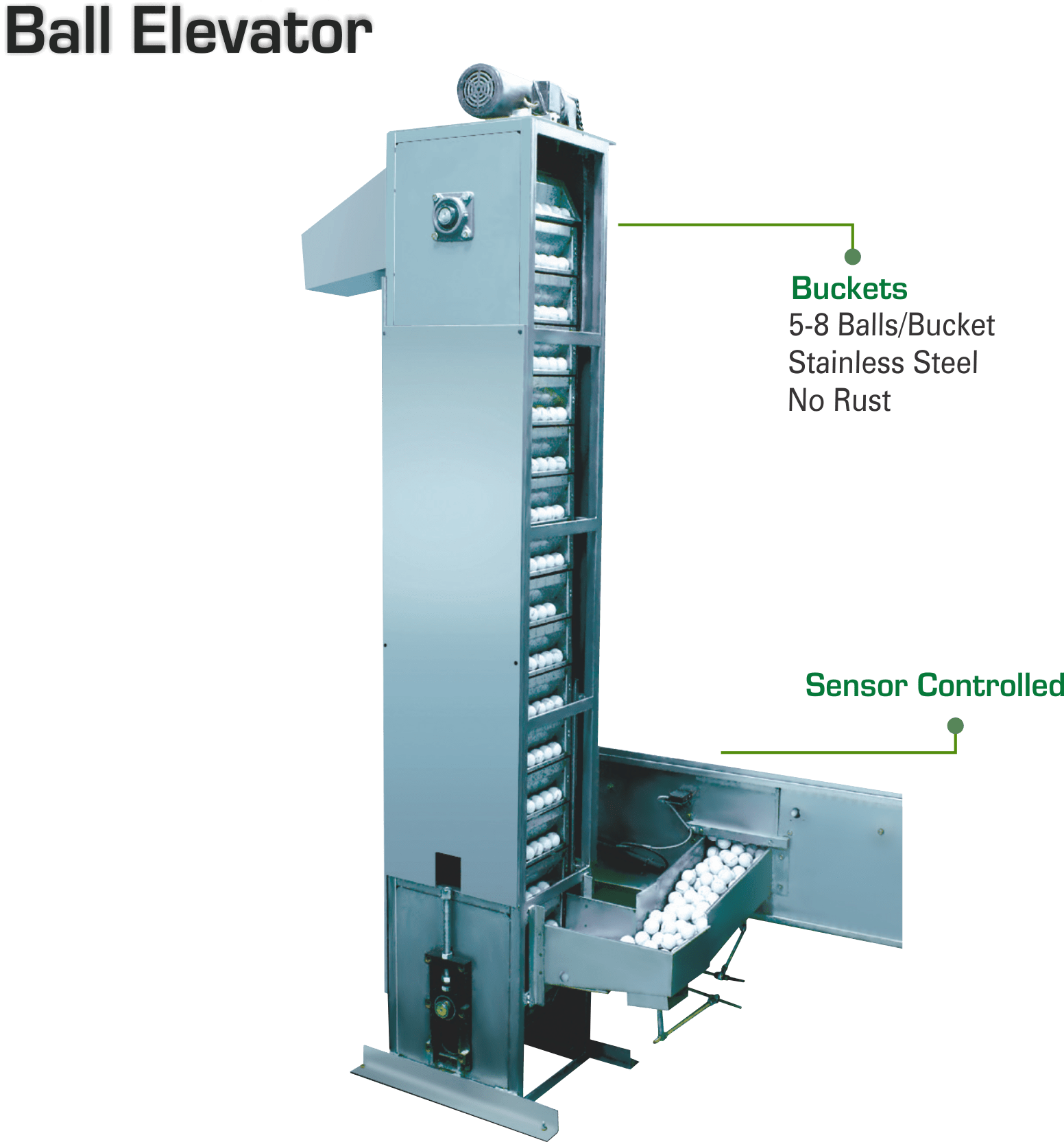 Ball Elevator

Buckets
5-8 Balls/Bucket
Stainless Steel
No Rust

Sensor Controlled