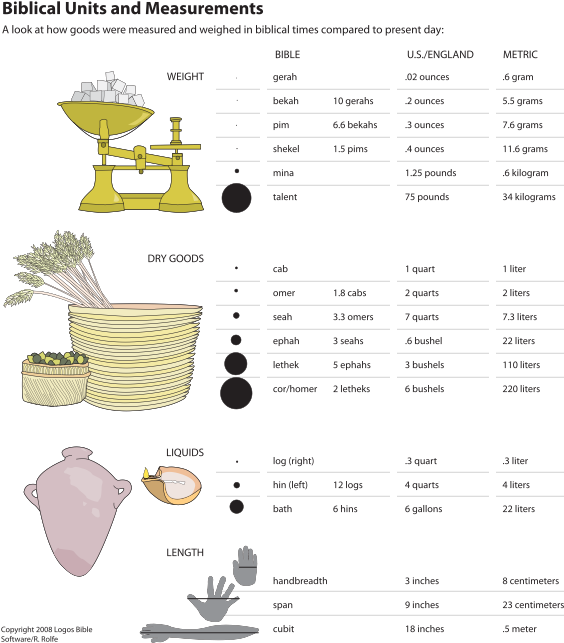 Biblical Units and Measurements

A look at how goods were measured and weighed in biblical times compared to present day:

| | BIBLE | | U.S./ENGLAND | METRIC |
|---|---|---|---|---|
| WEIGHT | gerah | | .02 ounces | .6 gram |
| | bekah | 10 gerahs | .2 ounces | 5.5 grams |
| | pim | 6.6 bekahs | .3 ounces | 7.6 grams |
| | shekel | 1.5 pims | .4 ounces | 11.6 grams |
| | mina | | 1.25 pounds | .6 kilogram |
| | talent | | 75 pounds | 34 kilograms |
| DRY GOODS | cab | | 1 quart | 1 liter |
| | omer | 1.8 cabs | 2 quarts | 2 liters |
| | seah | 3.3 omers | 7 quarts | 7.3 liters |
| | ephah | 3 seahs | .6 bushel | 22 liters |
| | lethek | 5 ephahs | 3 bushels | 110 liters |
| | cor/homer | 2 letheks | 6 bushels | 220 liters |
| LIQUIDS | log (right) | | .3 quart | .3 liter |
| | hin (left) | 12 logs | 4 quarts | 4 liters |
| | bath | 6 hins | 6 gallons | 22 liters |
| LENGTH | handbreadth | | 3 inches | 8 centimeters |
| | span | | 9 inches | 23 centimeters |
| | cubit | | 18 inches | .5 meter |

Copyright 2008 Logos Bible Software/R. Rolfe