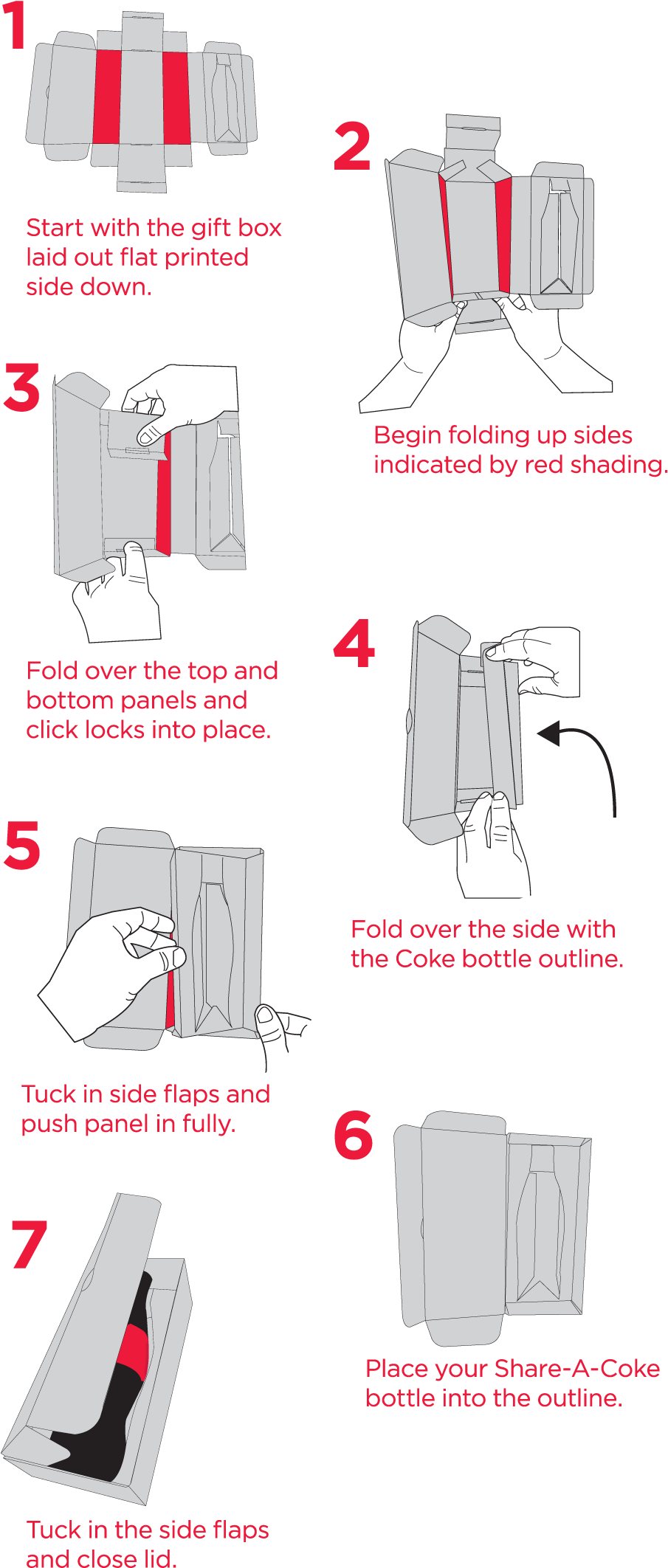 1

Start with the gift box laid out flat printed side down.

2

Begin folding up sides indicated by red shading.

3

Fold over the top and bottom panels and click locks into place.

4

Fold over the side with the Coke bottle outline.

5

Tuck in side flaps and push panel in fully.

6

Place your Share-A-Coke bottle into the outline.

7

Tuck in the side flaps and close lid.