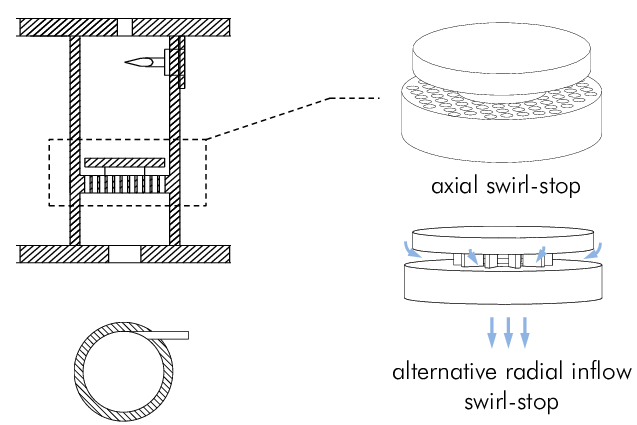 axial swirl-stop

alternative radial inflow swirl-stop