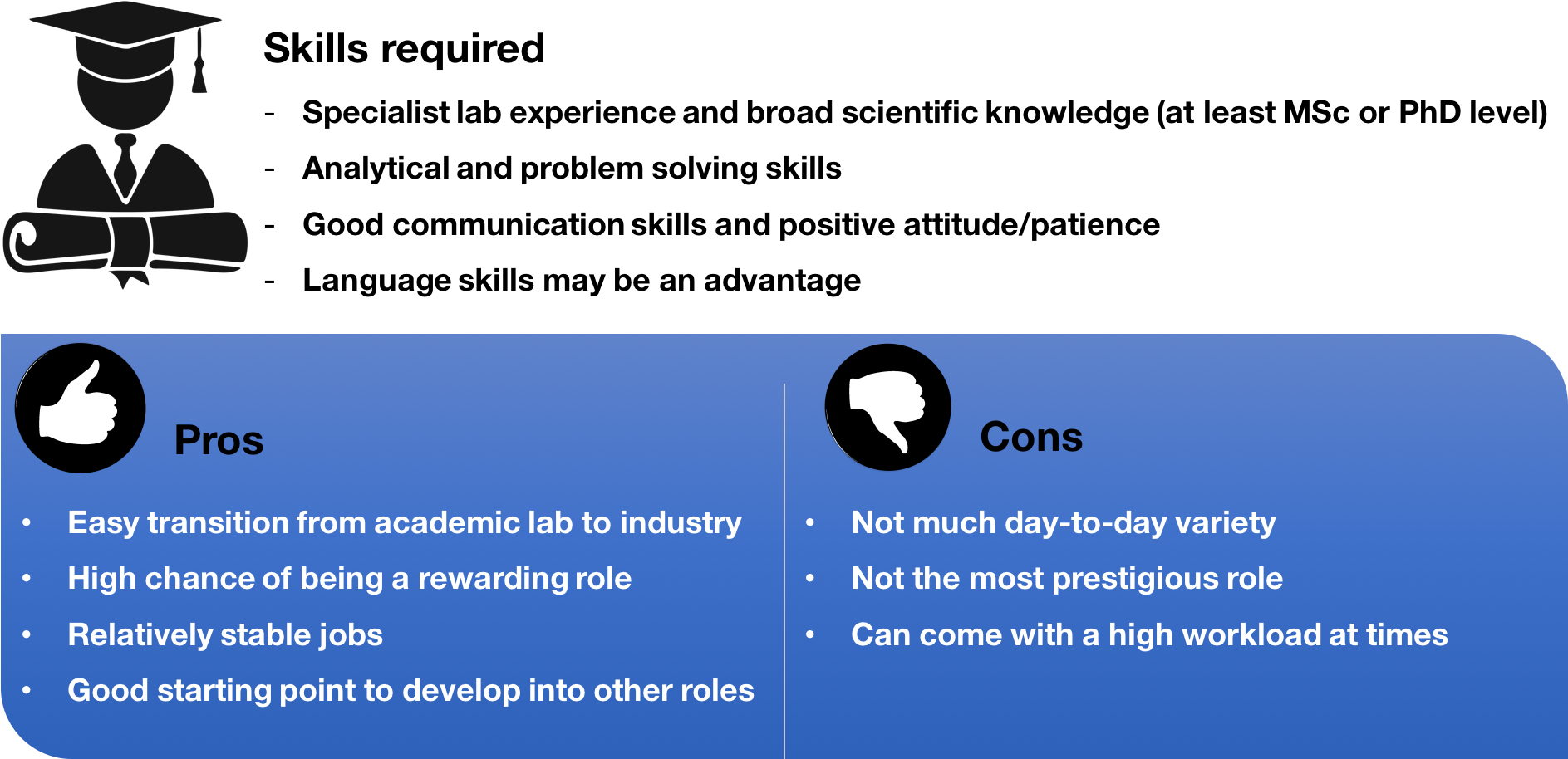 Skills required

- Specialist lab experience and broad scientific knowledge (at least MSc or PhD level)
- Analytical and problem solving skills
- Good communication skills and positive attitude/patience
- Language skills may be an advantage

Pros

• Easy transition from academic lab to industry
• High chance of being a rewarding role
• Relatively stable jobs
• Good starting point to develop into other roles

Cons

• Not much day-to-day variety
• Not the most prestigious role
• Can come with a high workload at times