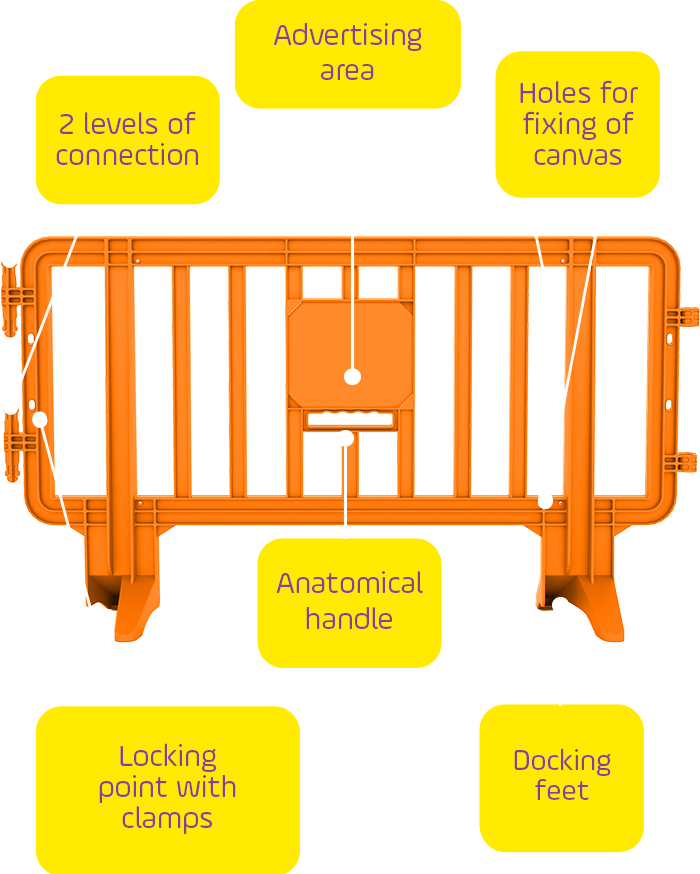 Advertising area

2 levels of connection

Holes for fixing of canvas

Anatomical handle

Locking point with clamps

Docking feet