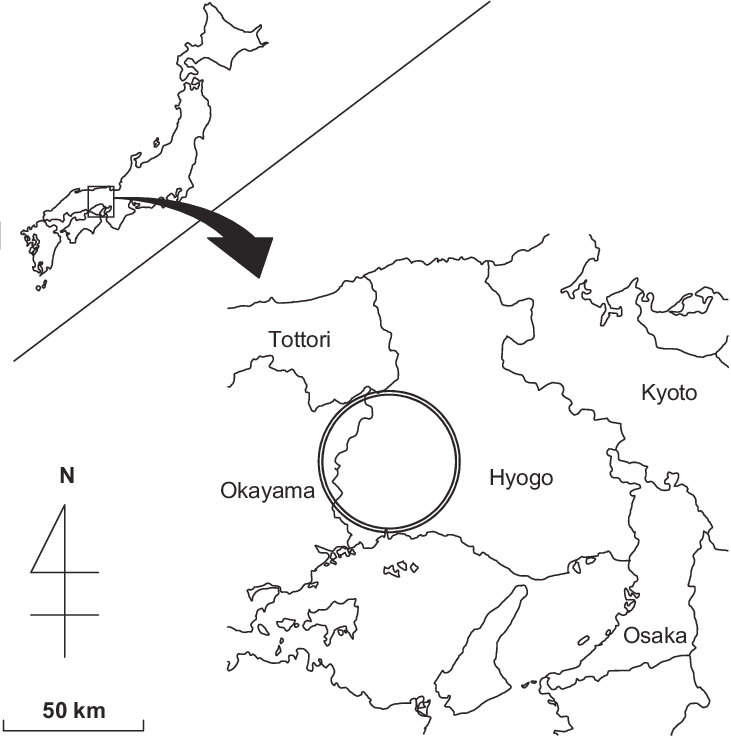 Tottori

Kyoto

N

Okayama

Hyogo

Osaka

50 km