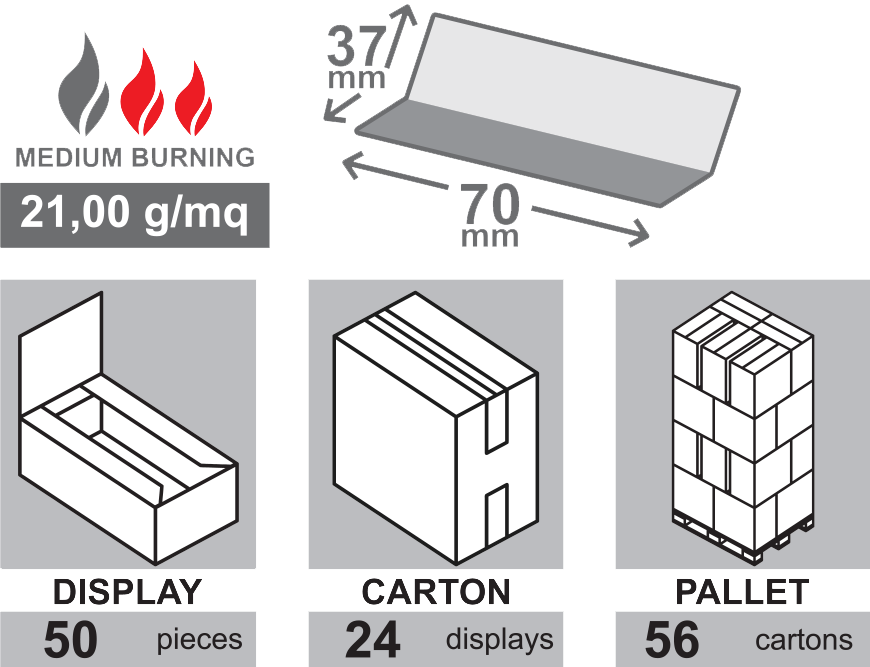 MEDIUM BURNING

21,00 g/mq

37 mm

70 mm

DISPLAY
50 pieces

CARTON
24 displays

PALLET
56 cartons