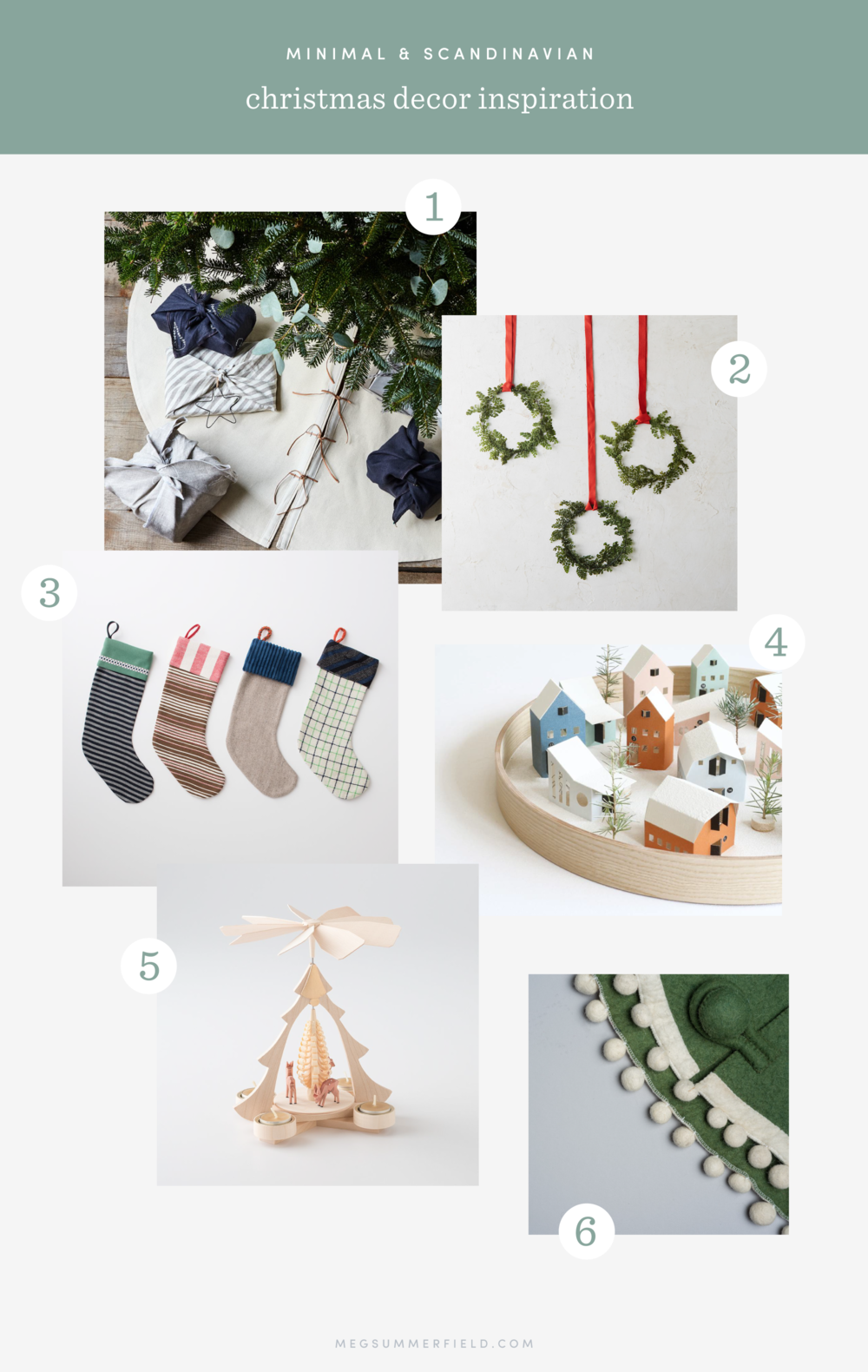 MINIMAL & SCANDINAVIAN

christmas decor inspiration

1

2

3

4

5

6

MEGSUMMERFIELD.COM