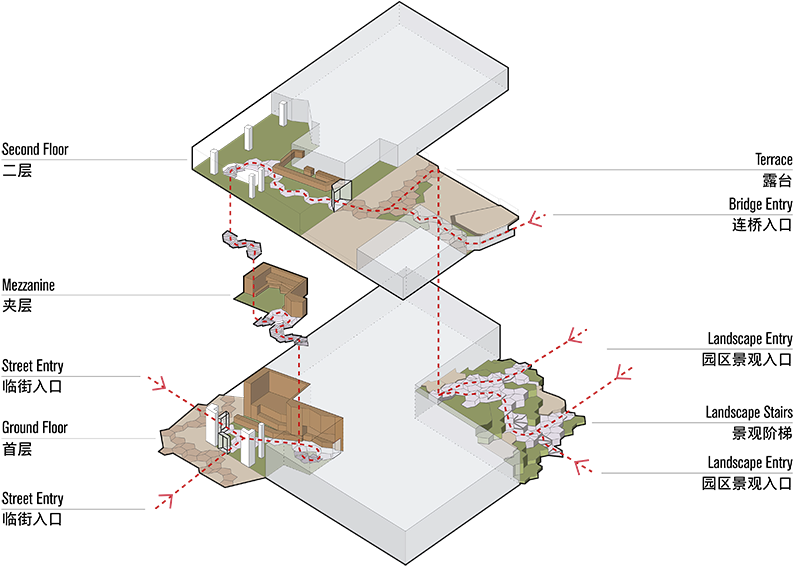 Second Floor
二层

Mezzanine
夹层

Street Entry
临街入口

Ground Floor
首层

Street Entry
临街入口

Terrace
露台

Bridge Entry
连桥入口

Landscape Entry
园区景观入口

Landscape Stairs
景观阶梯

Landscape Entry
园区景观入口