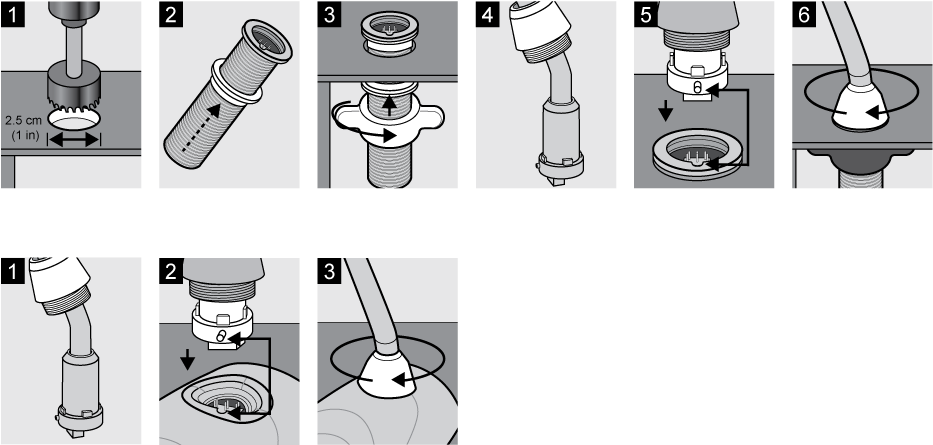 1
2.5 cm
(1 in)
2
3
4
5
6
1
2
3