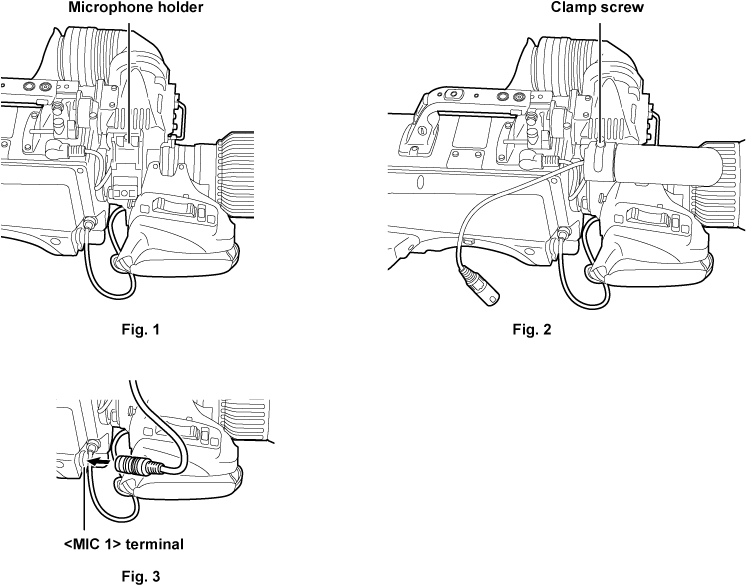 Microphone holder

Fig. 1

Clamp screw

Fig. 2

<MIC 1> terminal

Fig. 3