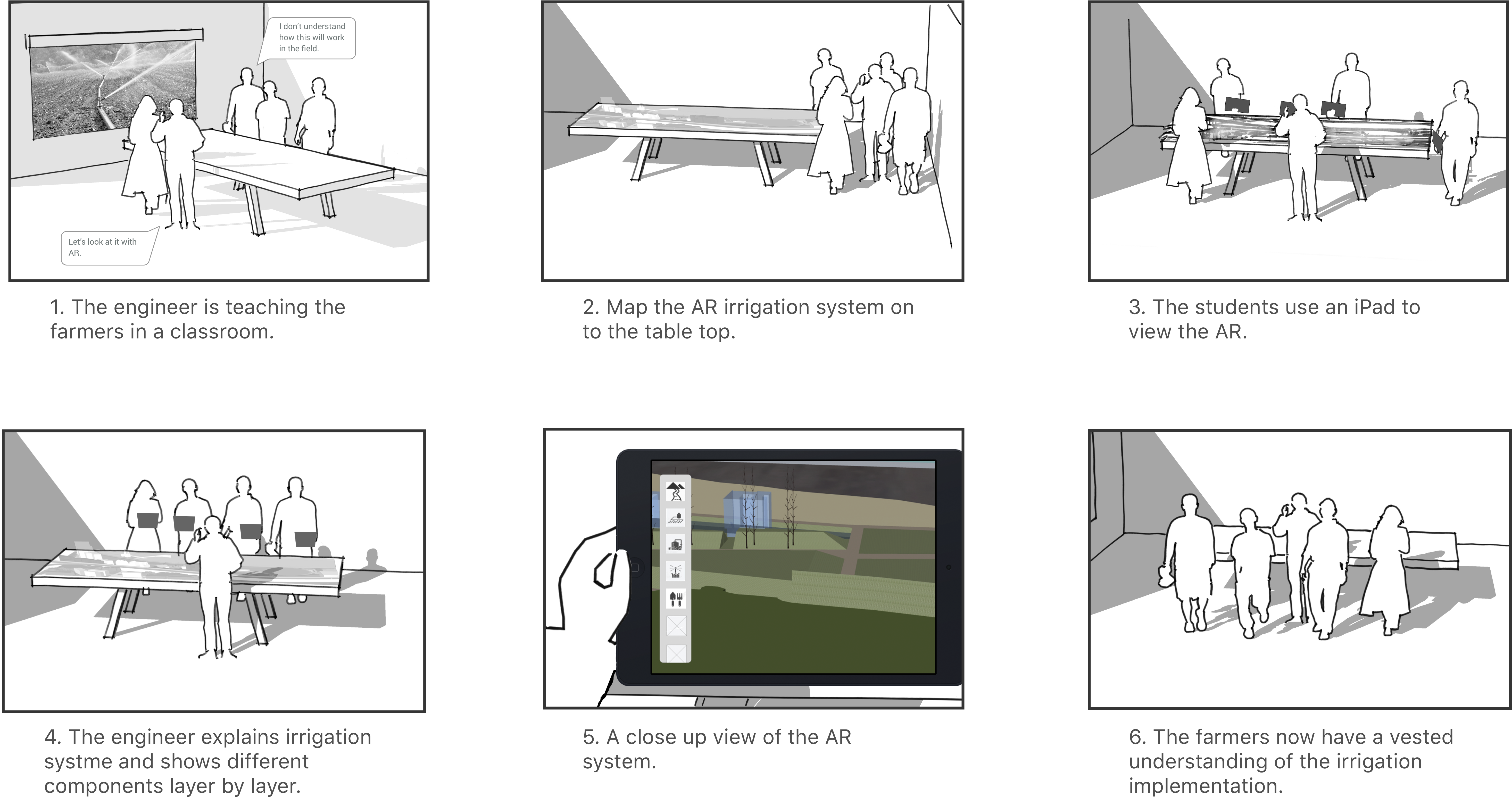 I don't understand how this will work in the field.

Let's look at it with AR.

1. The engineer is teaching the farmers in a classroom.

2. Map the AR irrigation system on to the table top.

3. The students use an iPad to view the AR.

4. The engineer explains irrigation systme and shows different components layer by layer.

5. A close up view of the AR system.

6. The farmers now have a vested understanding of the irrigation implementation.