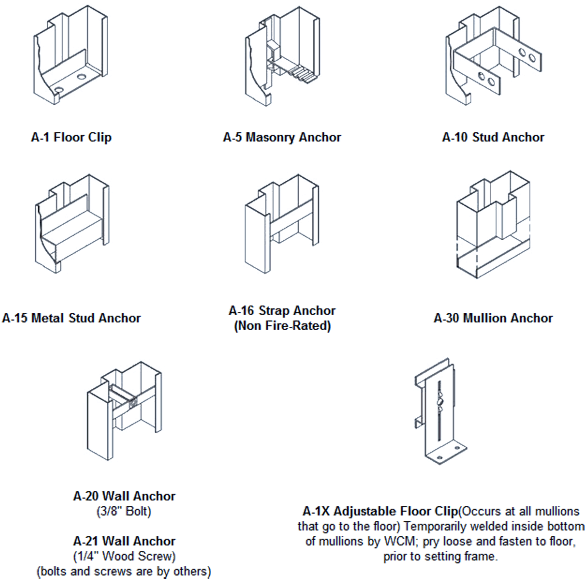 A-1 Floor Clip

A-5 Masonry Anchor

A-10 Stud Anchor

A-15 Metal Stud Anchor

A-16 Strap Anchor
(Non Fire-Rated)

A-30 Mullion Anchor

A-20 Wall Anchor
(3/8" Bolt)

A-21 Wall Anchor
(1/4" Wood Screw)
(bolts and screws are by others)

A-1X Adjustable Floor Clip(Occurs at all mullions that go to the floor) Temporarily welded inside bottom of mullions by WCM; pry loose and fasten to floor, prior to setting frame.