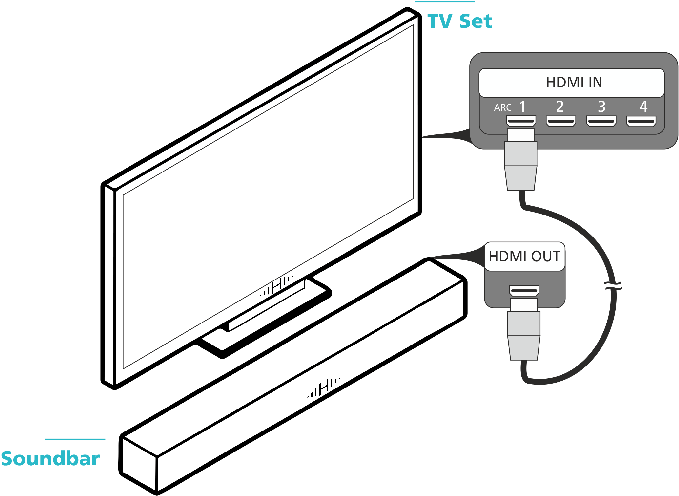 TV Set

HDMI IN
ARC 1 2 3 4

HDMI OUT

Soundbar