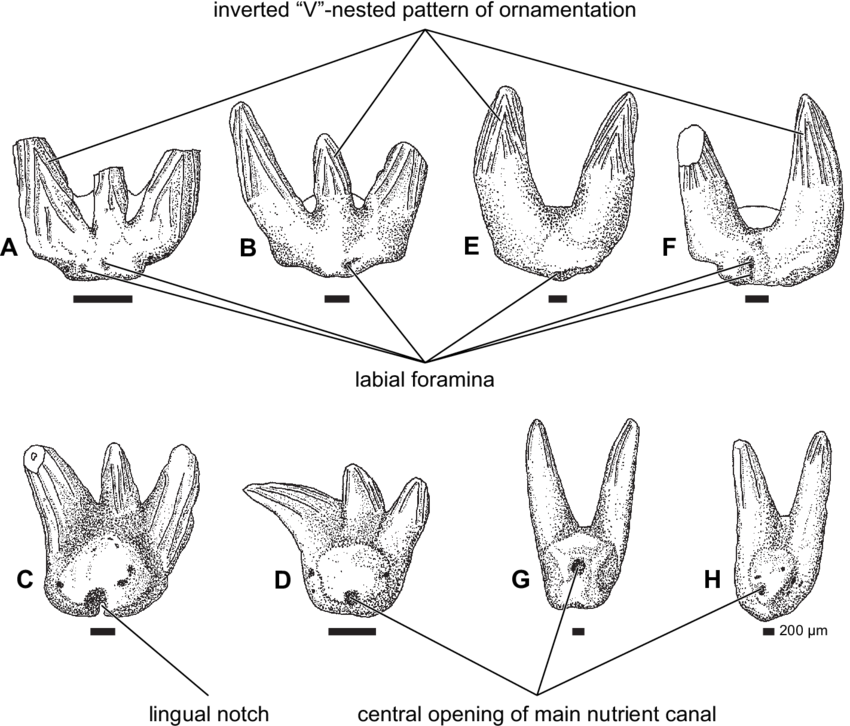 inverted “V”-nested pattern of ornamentation

A

B

E

F

labial foramina

C

D

G

H

200 μm

lingual notch

central opening of main nutrient canal