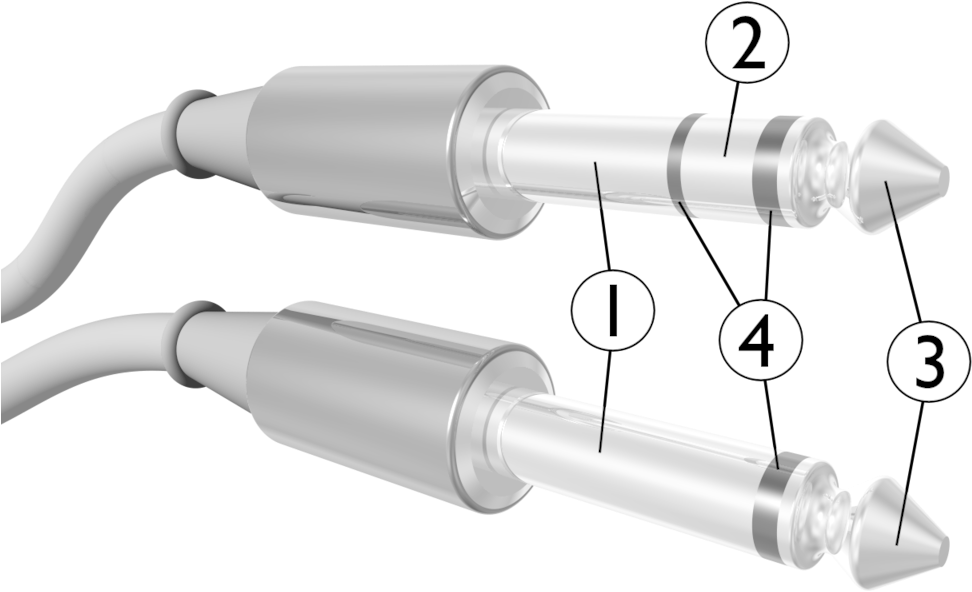 2
1
4
3