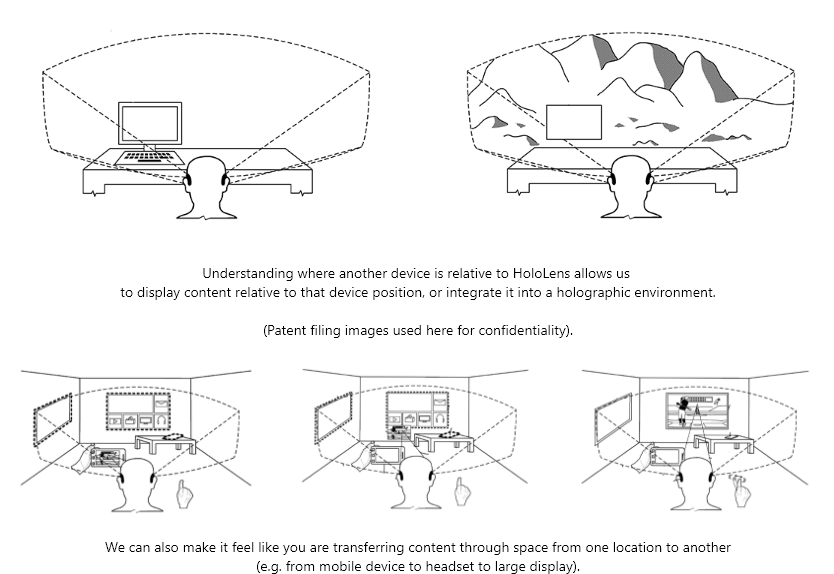 Understanding where another device is relative to HoloLens allows us to display content relative to that device position, or integrate it into a holographic environment.

(Patent filing images used here for confidentiality).

We can also make it feel like you are transferring content through space from one location to another (e.g. from mobile device to headset to large display).