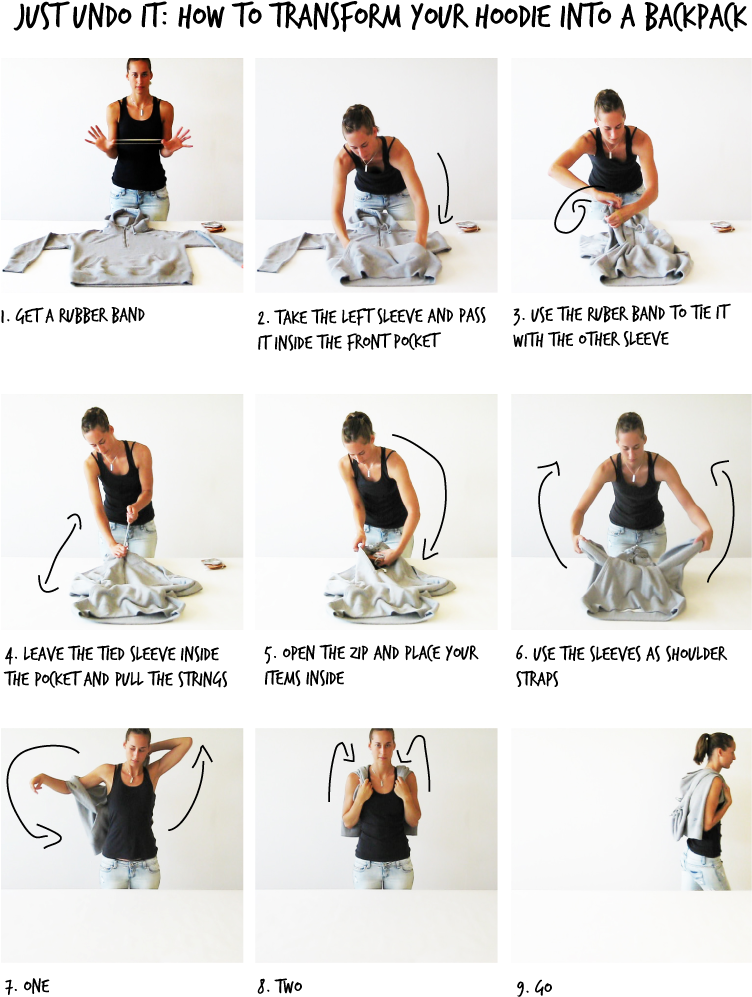 JUST UNDO IT: HOW TO TRANSFORM YOUR HOODIE INTO A BACKPACK

1. GET A RUBBER BAND

2. TAKE THE LEFT SLEEVE AND PASS IT INSIDE THE FRONT POCKET

3. USE THE RUBER BAND TO TIE IT WITH THE OTHER SLEEVE

4. LEAVE THE TIED SLEEVE INSIDE THE POCKET AND PULL THE STRINGS

5. OPEN THE ZIP AND PLACE YOUR ITEMS INSIDE

6. USE THE SLEEVES AS SHOULDER STRAPS

7. ONE

8. TWO

9. GO