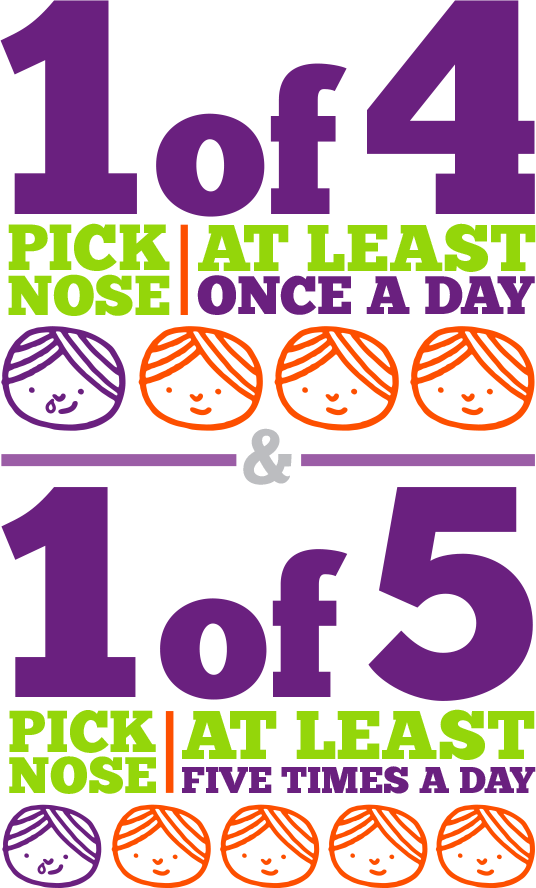 1 of 4

PICK NOSE | AT LEAST ONCE A DAY

&

1 of 5

PICK NOSE | AT LEAST FIVE TIMES A DAY