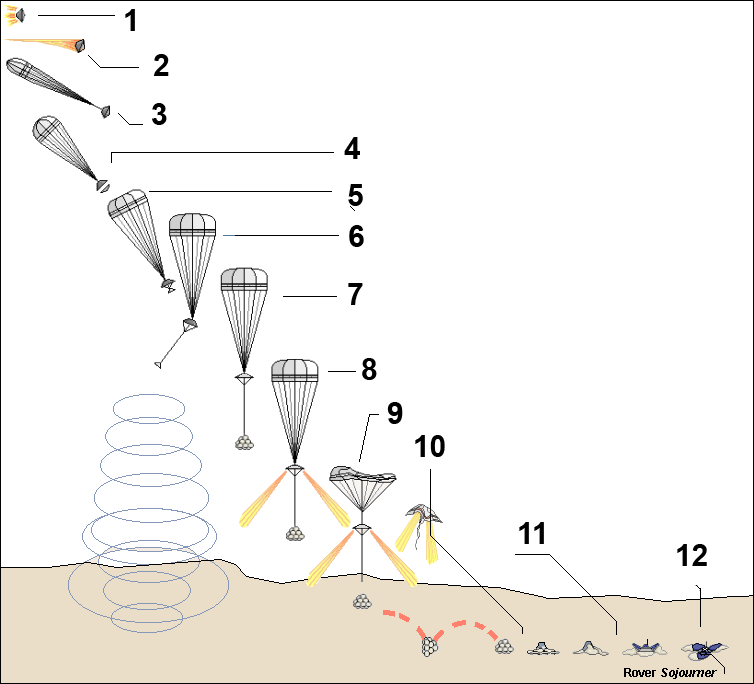 1
2
3
4
5
6
7
8
9
10
11
12
Rover Sojourner