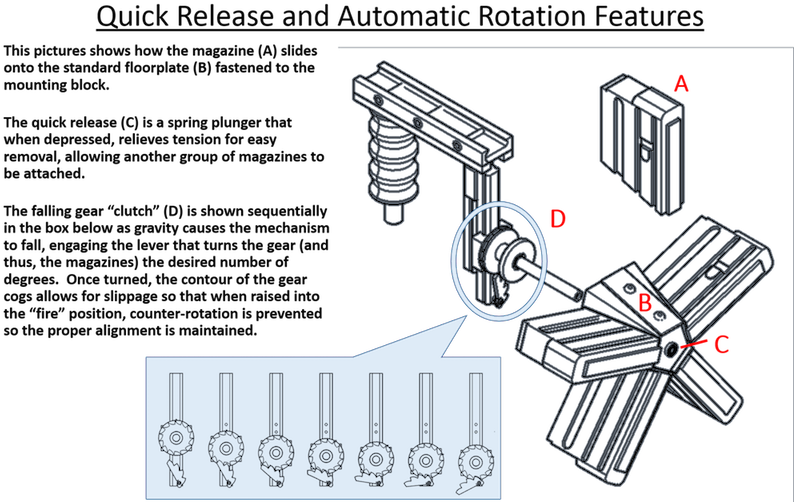 Quick Release and Automatic Rotation Features

This pictures shows how the magazine (A) slides onto the standard floorplate (B) fastened to the mounting block.

The quick release (C) is a spring plunger that when depressed, relieves tension for easy removal, allowing another group of magazines to be attached.

The falling gear "clutch" (D) is shown sequentially in the box below as gravity causes the mechanism to fall, engaging the lever that turns the gear (and thus, the magazines) the desired number of degrees. Once turned, the contour of the gear cogs allows for slippage so that when raised into the "fire" position, counter-rotation is prevented so the proper alignment is maintained.

A

D

B

C