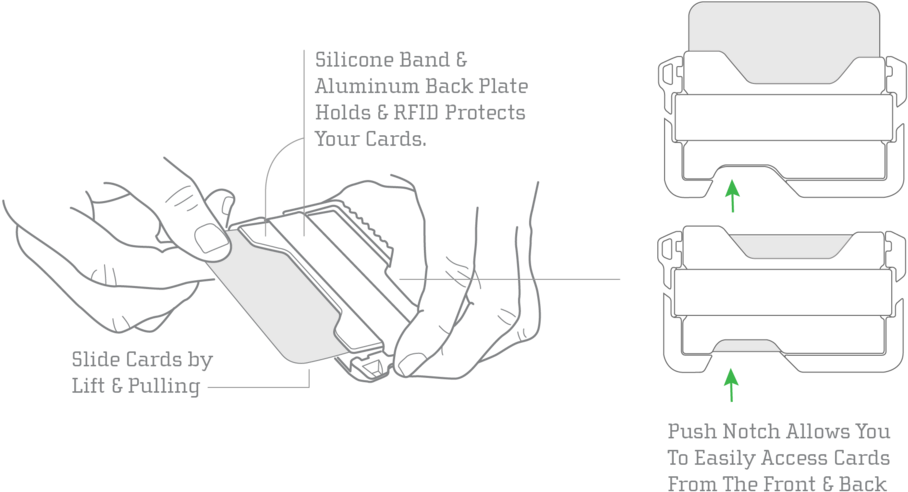 Silicone Band & Aluminum Back Plate Holds & RFID Protects Your Cards.

Slide Cards by Lift & Pulling

Push Notch Allows You To Easily Access Cards From The Front & Back