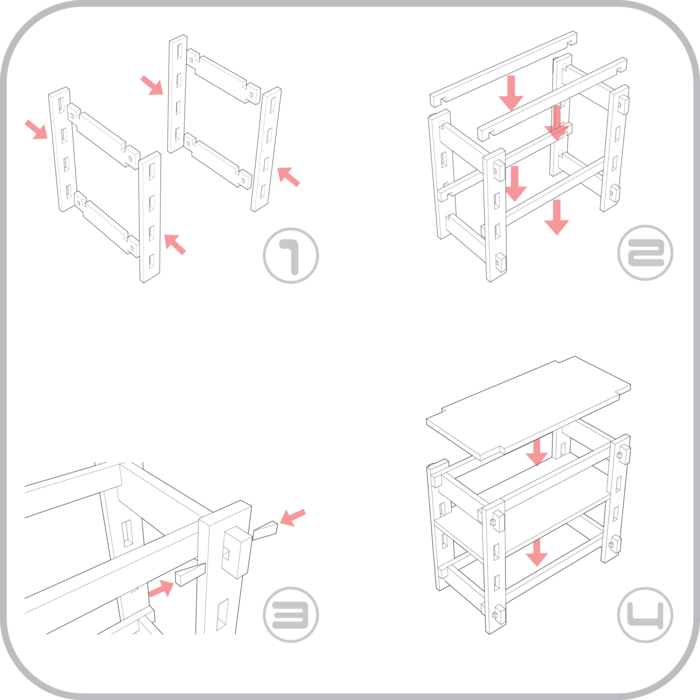 1

2

3

4