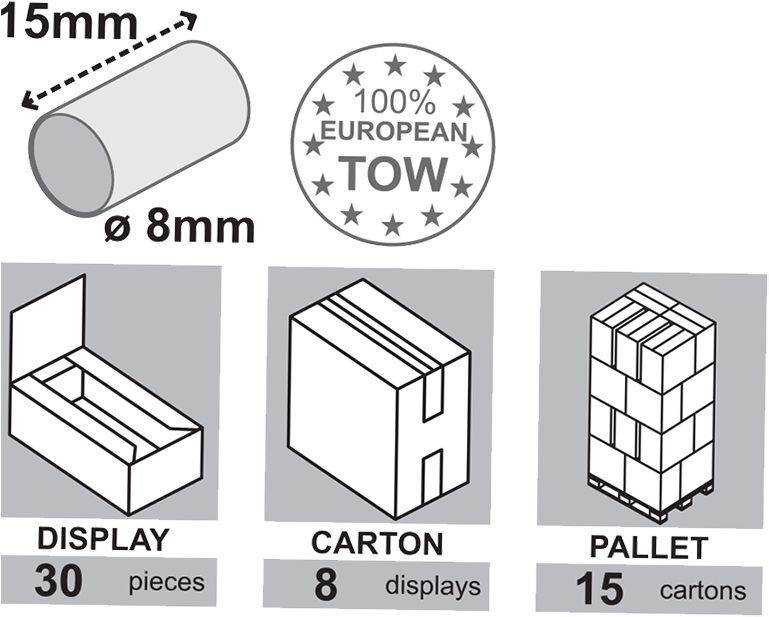 15mm

ø 8mm

100% EUROPEAN TOW

DISPLAY
30 pieces

CARTON
8 displays

PALLET
15 cartons