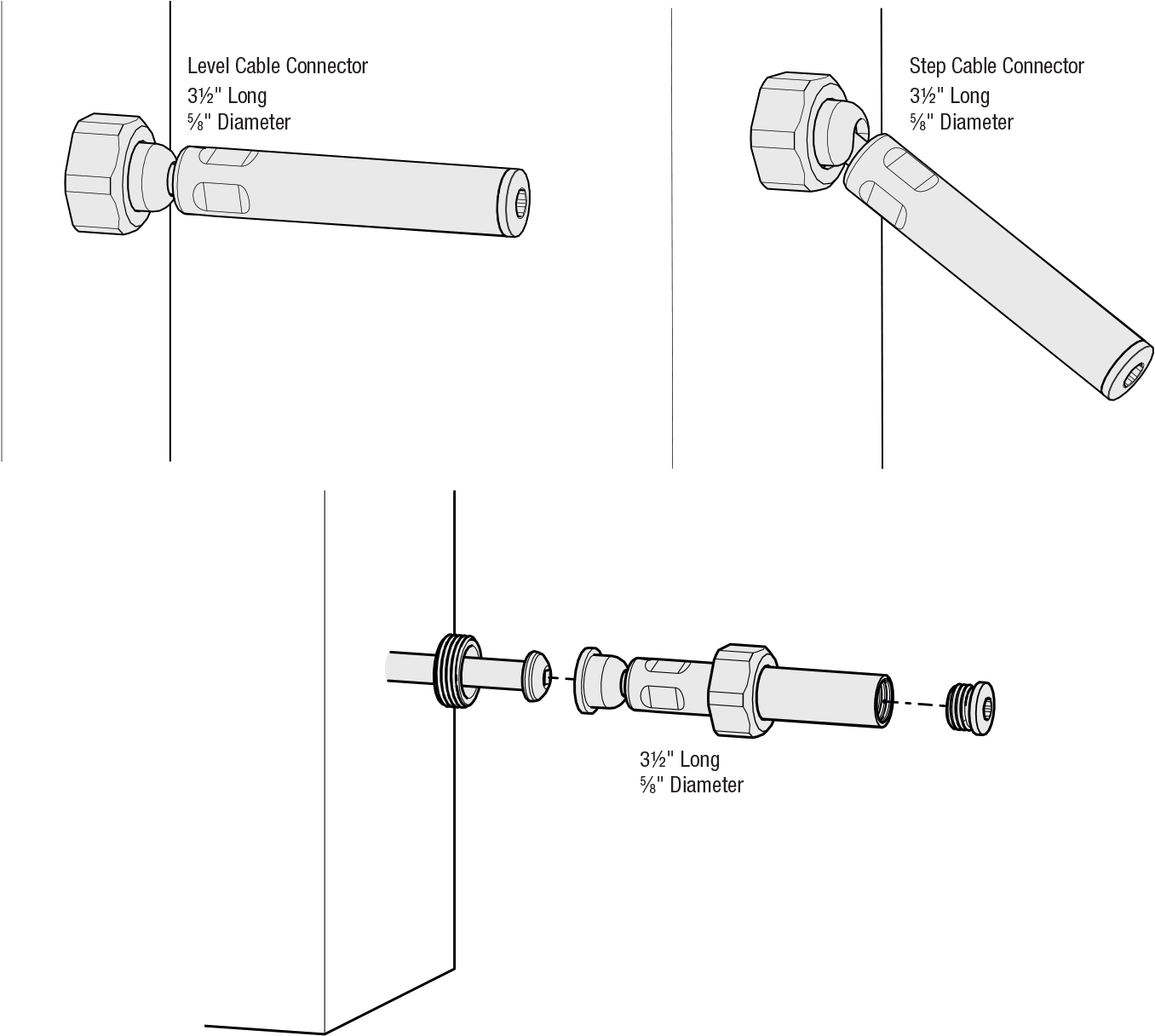 Level Cable Connector
3½" Long
⅝" Diameter

Step Cable Connector
3½" Long
⅝" Diameter

3½" Long
⅝" Diameter