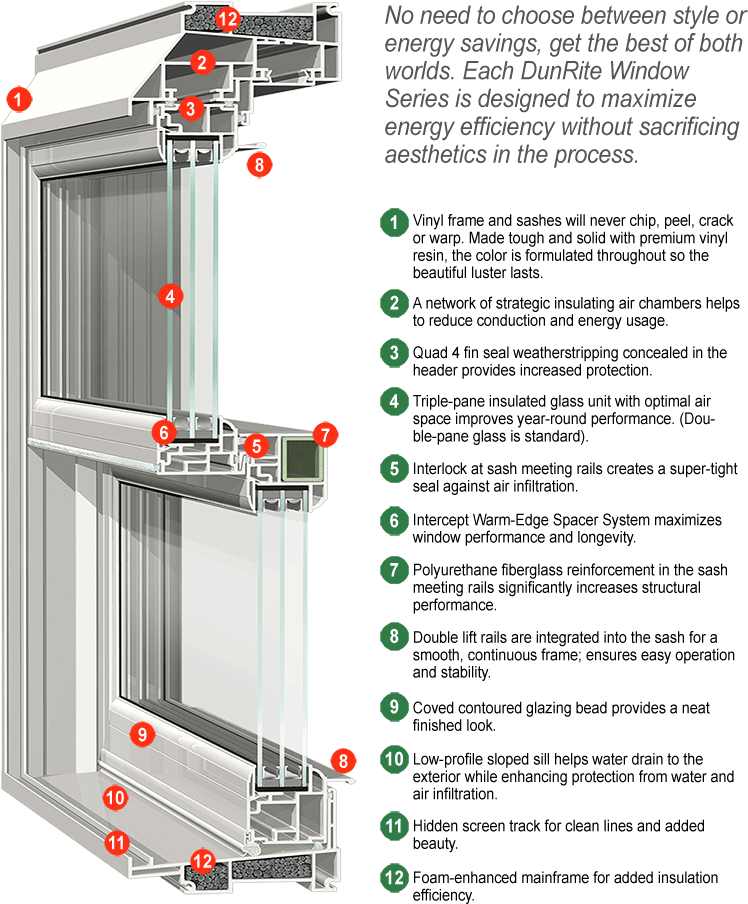 12
2
1
3
8
4
6
5
7
9
8
10
11
12

No need to choose between style or energy savings, get the best of both worlds. Each DunRite Window Series is designed to maximize energy efficiency without sacrificing aesthetics in the process.

1 Vinyl frame and sashes will never chip, peel, crack or warp. Made tough and solid with premium vinyl resin, the color is formulated throughout so the beautiful luster lasts.

2 A network of strategic insulating air chambers helps to reduce conduction and energy usage.

3 Quad 4 fin seal weatherstripping concealed in the header provides increased protection.

4 Triple-pane insulated glass unit with optimal air space improves year-round performance. (Double-pane glass is standard).

5 Interlock at sash meeting rails creates a super-tight seal against air infiltration.

6 Intercept Warm-Edge Spacer System maximizes window performance and longevity.

7 Polyurethane fiberglass reinforcement in the sash meeting rails significantly increases structural performance.

8 Double lift rails are integrated into the sash for a smooth, continuous frame; ensures easy operation and stability.

9 Coved contoured glazing bead provides a neat finished look.

10 Low-profile sloped sill helps water drain to the exterior while enhancing protection from water and air infiltration.

11 Hidden screen track for clean lines and added beauty.

12 Foam-enhanced mainframe for added insulation efficiency.