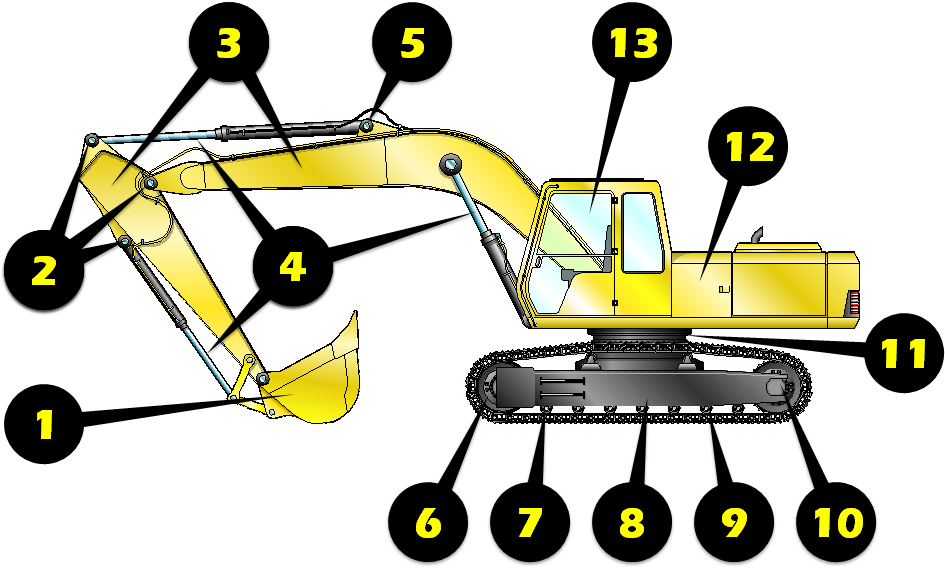 3
5
13
12
2
4
11
1
6
7
8
9
10