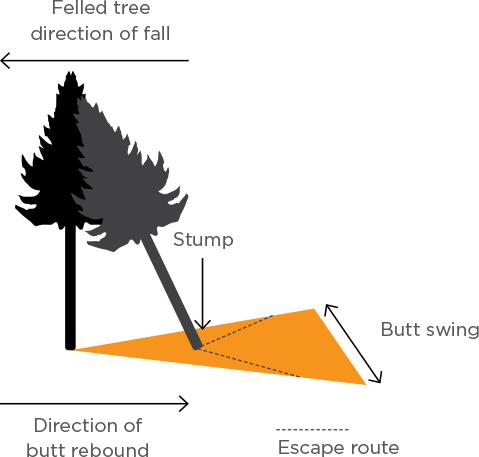 Felled tree direction of fall

Stump

Butt swing

Direction of butt rebound

Escape route