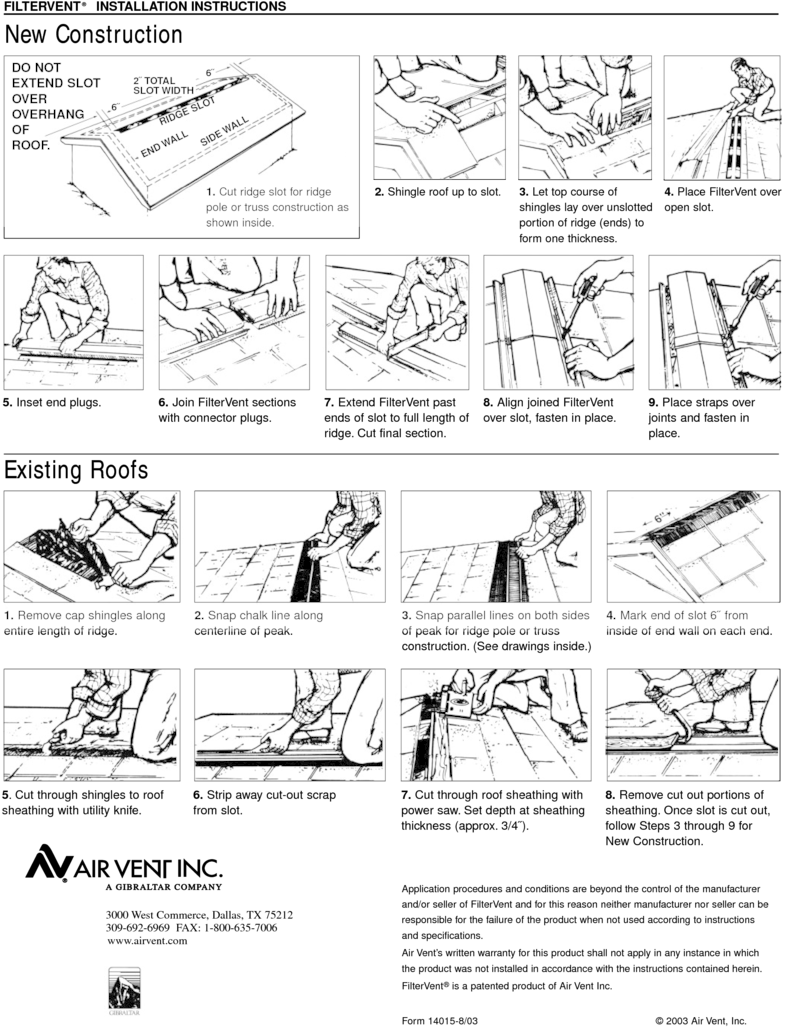 FILTERVENT® INSTALLATION INSTRUCTIONS

New Construction

DO NOT EXTEND SLOT OVER OVERHANG OF ROOF.

6˝

2˝ TOTAL SLOT WIDTH

6˝

RIDGE SLOT

END WALL

SIDE WALL

1. Cut ridge slot for ridge pole or truss construction as shown inside.

2. Shingle roof up to slot.

3. Let top course of shingles lay over unslotted portion of ridge (ends) to form one thickness.

4. Place FilterVent over open slot.

5. Inset end plugs.

6. Join FilterVent sections with connector plugs.

7. Extend FilterVent past ends of slot to full length of ridge. Cut final section.

8. Align joined FilterVent over slot, fasten in place.

9. Place straps over joints and fasten in place.

Existing Roofs

6˝

1. Remove cap shingles along entire length of ridge.

2. Snap chalk line along centerline of peak.

3. Snap parallel lines on both sides of peak for ridge pole or truss construction. (See drawings inside.)

4. Mark end of slot 6˝ from inside of end wall on each end.

5. Cut through shingles to roof sheathing with utility knife.

6. Strip away cut-out scrap from slot.

7. Cut through roof sheathing with power saw. Set depth at sheathing thickness (approx. 3/4˝).

8. Remove cut out portions of sheathing. Once slot is cut out, follow Steps 3 through 9 for New Construction.

AIR VENT INC.
A GIBRALTAR COMPANY

3000 West Commerce, Dallas, TX 75212
309-692-6969 FAX: 1-800-635-7006
www.airvent.com

GIBRALTAR

Application procedures and conditions are beyond the control of the manufacturer and/or seller of FilterVent and for this reason neither manufacturer nor seller can be responsible for the failure of the product when not used according to instructions and specifications.

Air Vent's written warranty for this product shall not apply in any instance in which the product was not installed in accordance with the instructions contained herein.

FilterVent® is a patented product of Air Vent Inc.

Form 14015-8/03

© 2003 Air Vent, Inc.