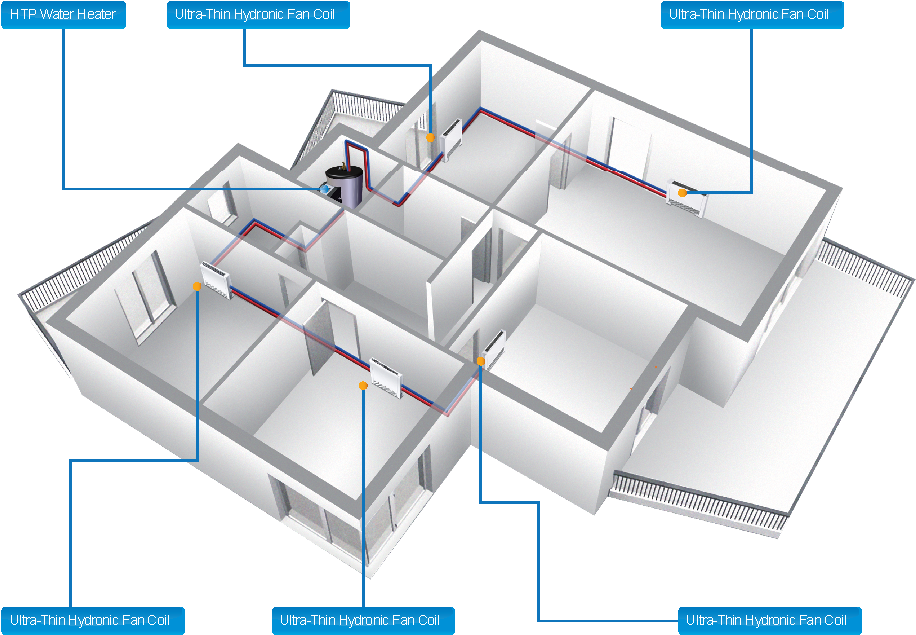 HTP Water Heater

Ultra-Thin Hydronic Fan Coil

Ultra-Thin Hydronic Fan Coil

Ultra-Thin Hydronic Fan Coil

Ultra-Thin Hydronic Fan Coil

Ultra-Thin Hydronic Fan Coil