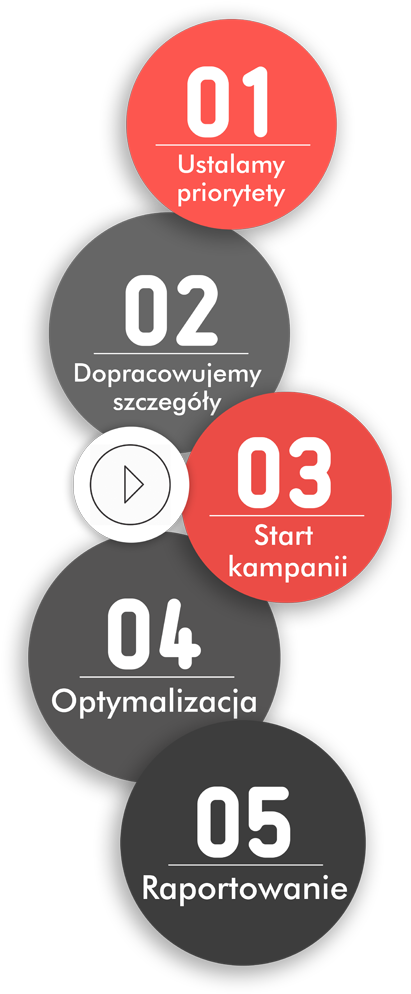 01
Ustalamy priorytety

02
Dopracowujemy szczegóły

03
Start kampanii

04
Optymalizacja

05
Raportowanie