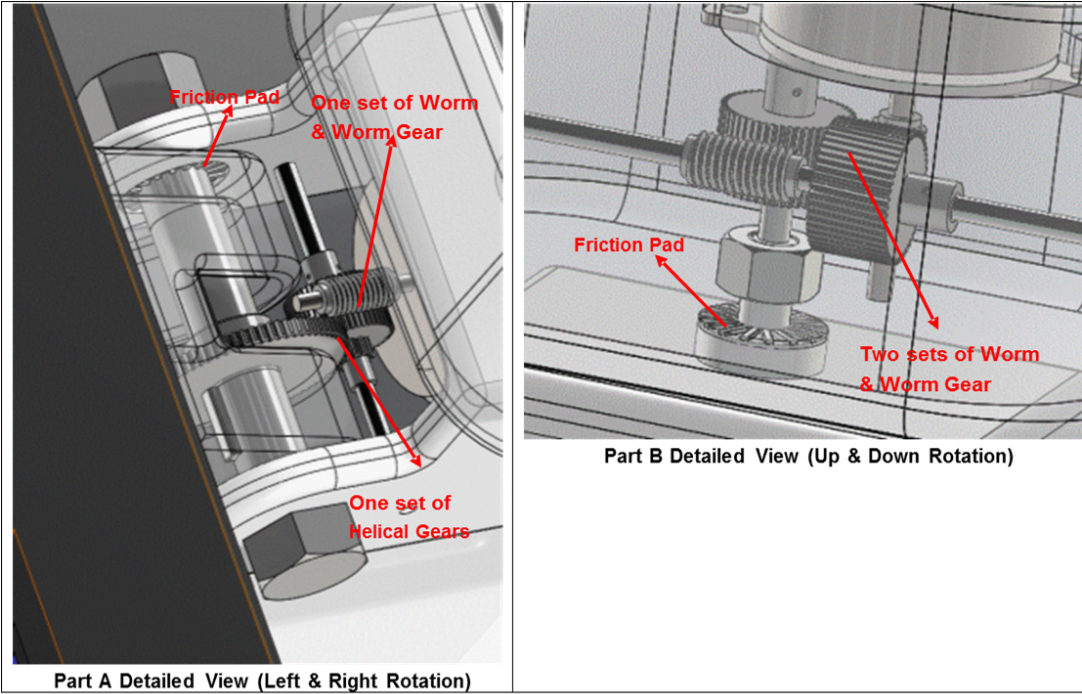 Friction Pad

One set of Worm & Worm Gear

One set of Helical Gears

Part A Detailed View (Left & Right Rotation)

Friction Pad

Two sets of Worm & Worm Gear

Part B Detailed View (Up & Down Rotation)