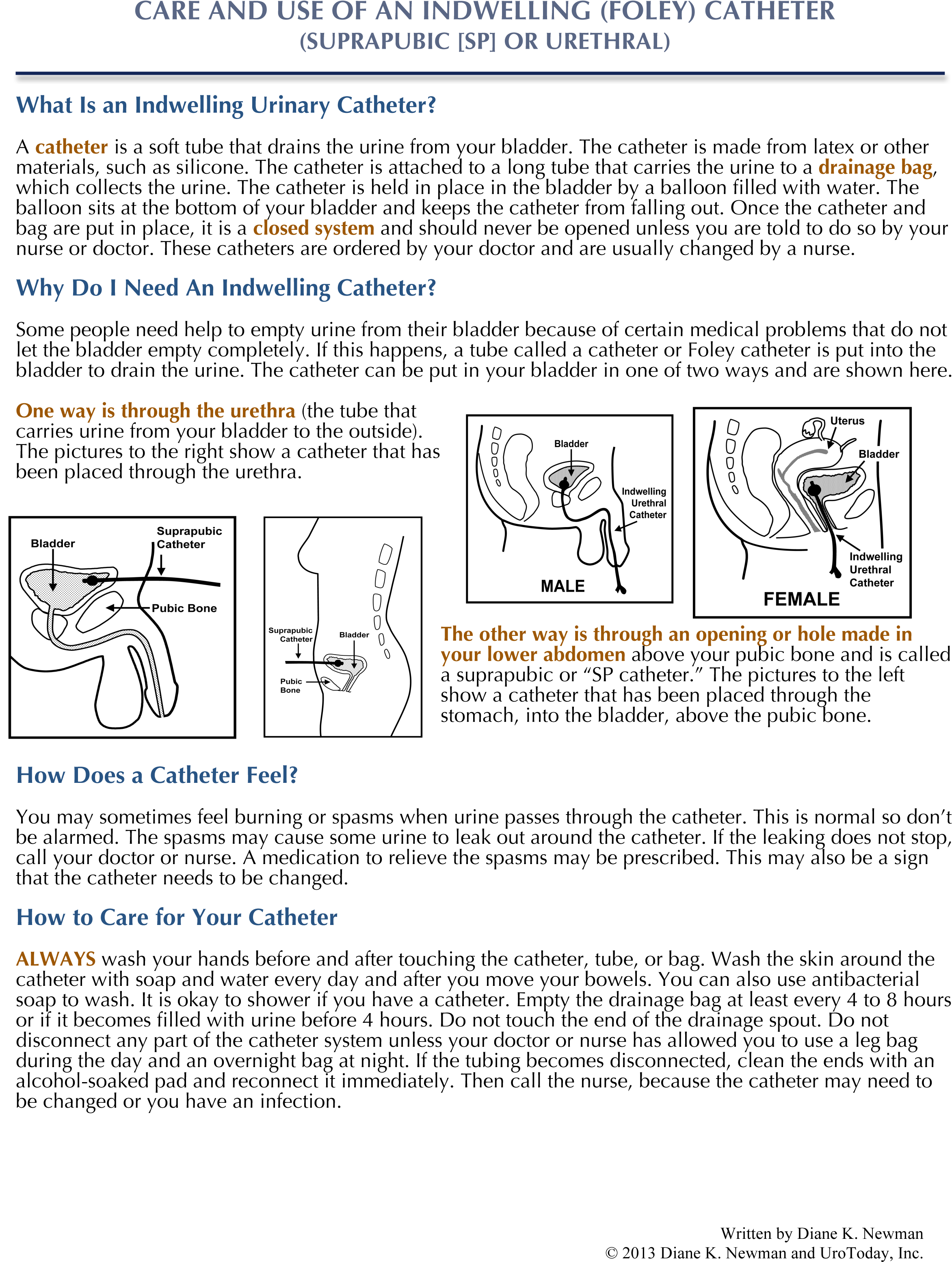 CARE AND USE OF AN INDWELLING (FOLEY) CATHETER
(SUPRAPUBIC [SP] OR URETHRAL)

What Is an Indwelling Urinary Catheter?

A catheter is a soft tube that drains the urine from your bladder. The catheter is made from latex or other materials, such as silicone. The catheter is attached to a long tube that carries the urine to a drainage bag, which collects the urine. The catheter is held in place in the bladder by a balloon filled with water. The balloon sits at the bottom of your bladder and keeps the catheter from falling out. Once the catheter and bag are put in place, it is a closed system and should never be opened unless you are told to do so by your nurse or doctor. These catheters are ordered by your doctor and are usually changed by a nurse.

Why Do I Need An Indwelling Catheter?

Some people need help to empty urine from their bladder because of certain medical problems that do not let the bladder empty completely. If this happens, a tube called a catheter or Foley catheter is put into the bladder to drain the urine. The catheter can be put in your bladder in one of two ways and are shown here.

One way is through the urethra (the tube that carries urine from your bladder to the outside). The pictures to the right show a catheter that has been placed through the urethra.

Bladder
Indwelling Urethral Catheter
MALE

Uterus
Bladder
Indwelling Urethral Catheter
FEMALE

Bladder
Suprapubic Catheter
Pubic Bone

Suprapubic Catheter
Bladder
Pubic Bone

The other way is through an opening or hole made in your lower abdomen above your pubic bone and is called a suprapubic or “SP catheter.” The pictures to the left show a catheter that has been placed through the stomach, into the bladder, above the pubic bone.

How Does a Catheter Feel?

You may sometimes feel burning or spasms when urine passes through the catheter. This is normal so don’t be alarmed. The spasms may cause some urine to leak out around the catheter. If the leaking does not stop, call your doctor or nurse. A medication to relieve the spasms may be prescribed. This may also be a sign that the catheter needs to be changed.

How to Care for Your Catheter

ALWAYS wash your hands before and after touching the catheter, tube, or bag. Wash the skin around the catheter with soap and water every day and after you move your bowels. You can also use antibacterial soap to wash. It is okay to shower if you have a catheter. Empty the drainage bag at least every 4 to 8 hours or if it becomes filled with urine before 4 hours. Do not touch the end of the drainage spout. Do not disconnect any part of the catheter system unless your doctor or nurse has allowed you to use a leg bag during the day and an overnight bag at night. If the tubing becomes disconnected, clean the ends with an alcohol-soaked pad and reconnect it immediately. Then call the nurse, because the catheter may need to be changed or you have an infection.

Written by Diane K. Newman
© 2013 Diane K. Newman and UroToday, Inc.