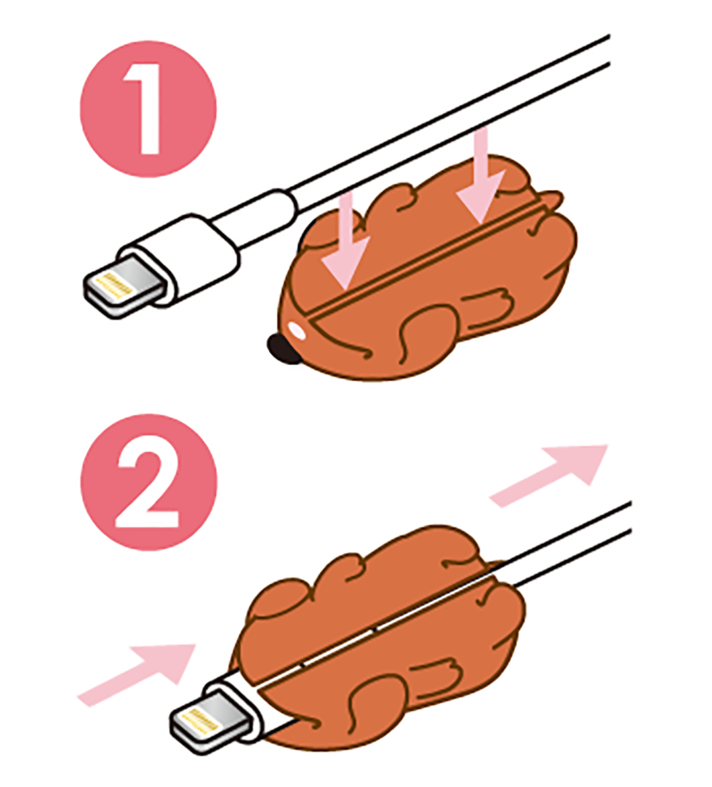 1

2