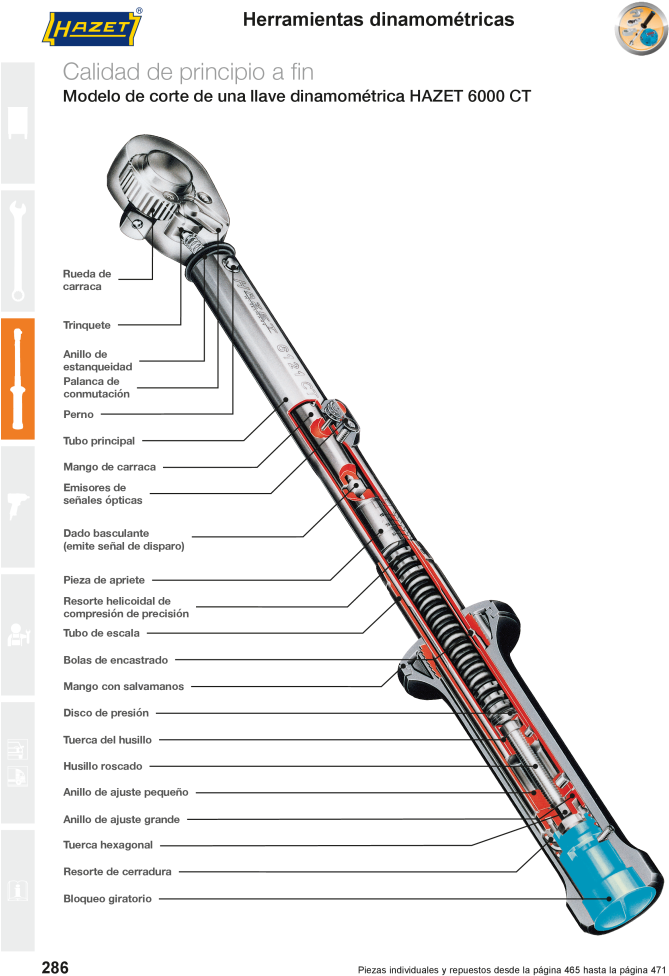 HAZET®

Herramientas dinamométricas

Calidad de principio a fin

Modelo de corte de una llave dinamométrica HAZET 6000 CT

Rueda de carraca

Trinquete

Anillo de estanqueidad

Palanca de conmutación

Perno

Tubo principal

Mango de carraca

Emisores de señales ópticas

Dado basculante (emite señal de disparo)

Pieza de apriete

Resorte helicoidal de compresión de precisión

Tubo de escala

Bolas de encastrado

Mango con salvamanos

Disco de presión

Tuerca del husillo

Husillo roscado

Anillo de ajuste pequeño

Anillo de ajuste grande

Tuerca hexagonal

Resorte de cerradura

Bloqueo giratorio

286

Piezas individuales y repuestos desde la página 465 hasta la página 471