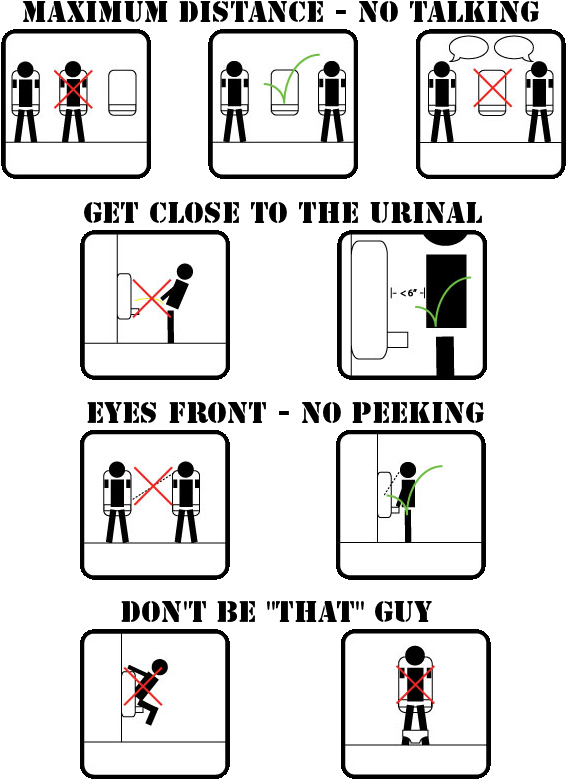 MAXIMUM DISTANCE - NO TALKING

GET CLOSE TO THE URINAL

|- < 6" -|

EYES FRONT - NO PEEKING

DON'T BE "THAT" GUY