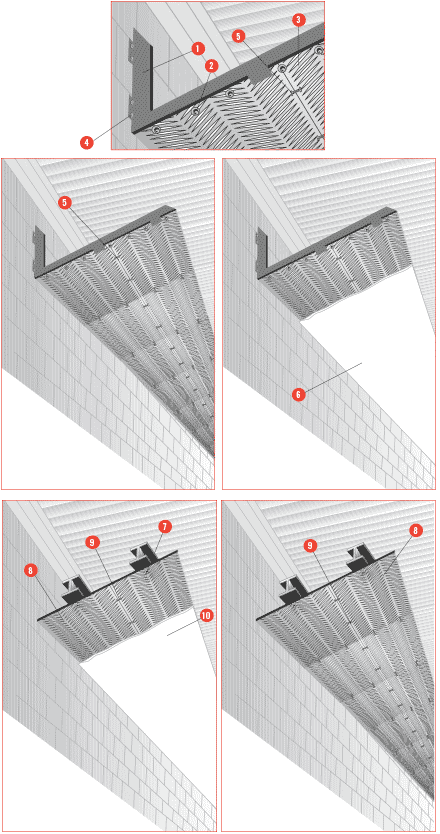 1
2
3
4
5
5
6
7
8
9
10
8
9