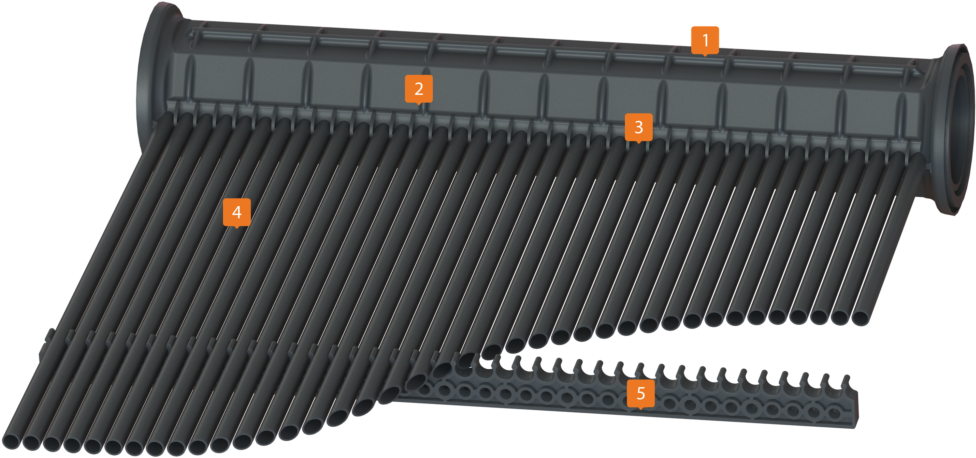 1
2
3
4
5