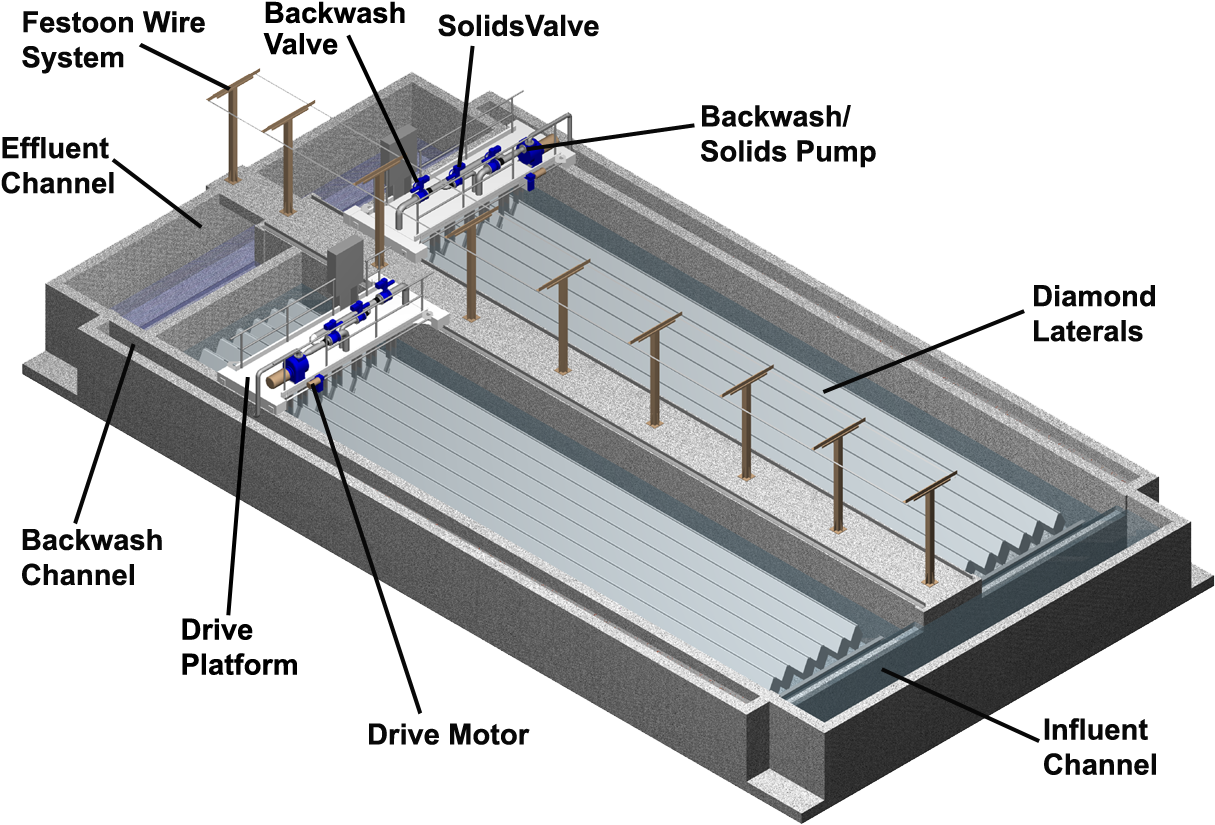 Festoon Wire System

Backwash Valve

SolidsValve

Backwash/ Solids Pump

Effluent Channel

Diamond Laterals

Backwash Channel

Drive Platform

Drive Motor

Influent Channel