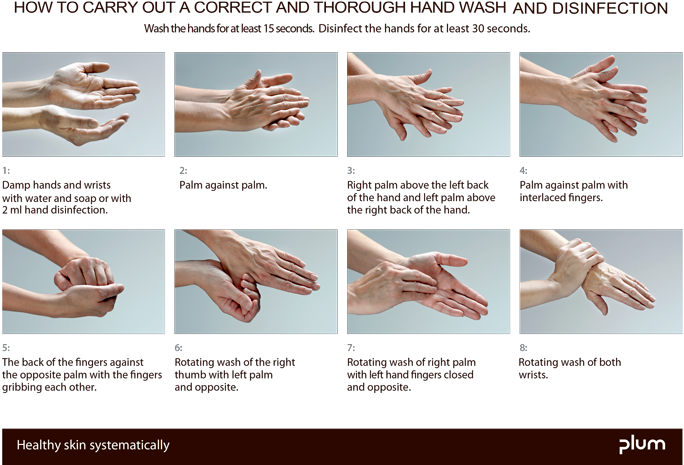 HOW TO CARRY OUT A CORRECT AND THOROUGH HAND WASH AND DISINFECTION

Wash the hands for at least 15 seconds. Disinfect the hands for at least 30 seconds.

1:
Damp hands and wrists with water and soap or with 2 ml hand disinfection.

2:
Palm against palm.

3:
Right palm above the left back of the hand and left palm above the right back of the hand.

4:
Palm against palm with interlaced fingers.

5:
The back of the fingers against the opposite palm with the fingers gribbing each other.

6:
Rotating wash of the right thumb with left palm and opposite.

7:
Rotating wash of right palm with left hand fingers closed and opposite.

8:
Rotating wash of both wrists.

Healthy skin systematically

plum