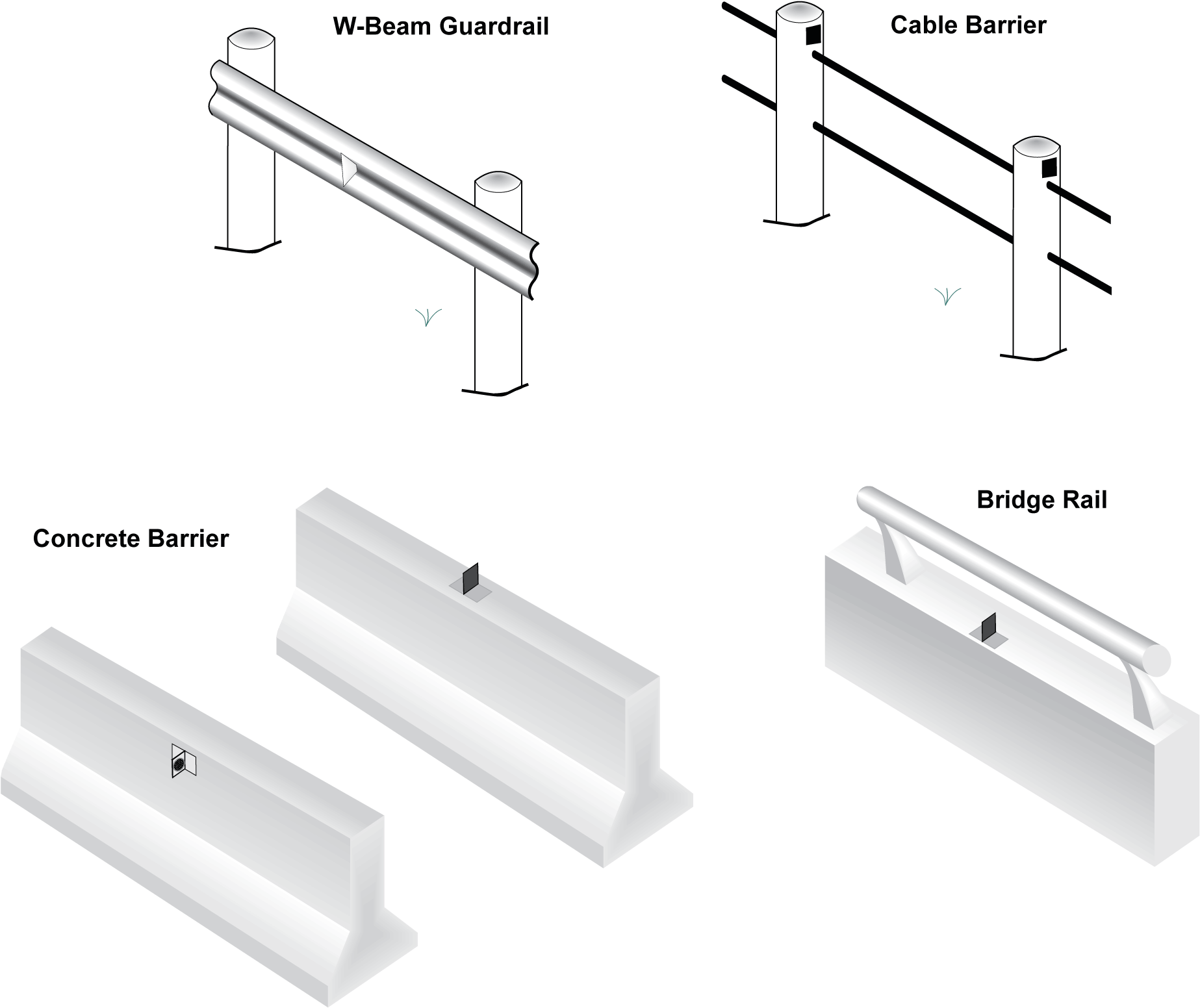 W-Beam Guardrail

Cable Barrier

Concrete Barrier

Bridge Rail