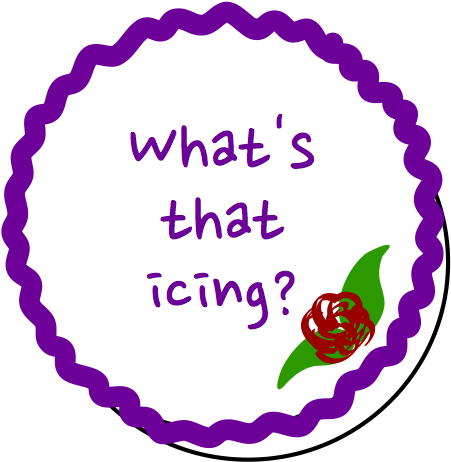 what's that icing?