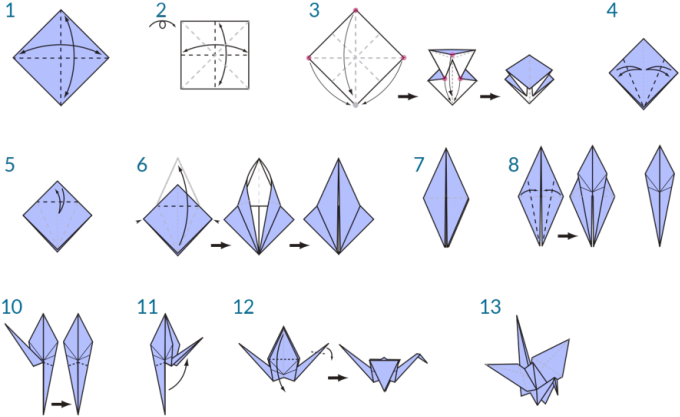 1
2
3
4
5
6
7
8
10
11
12
13