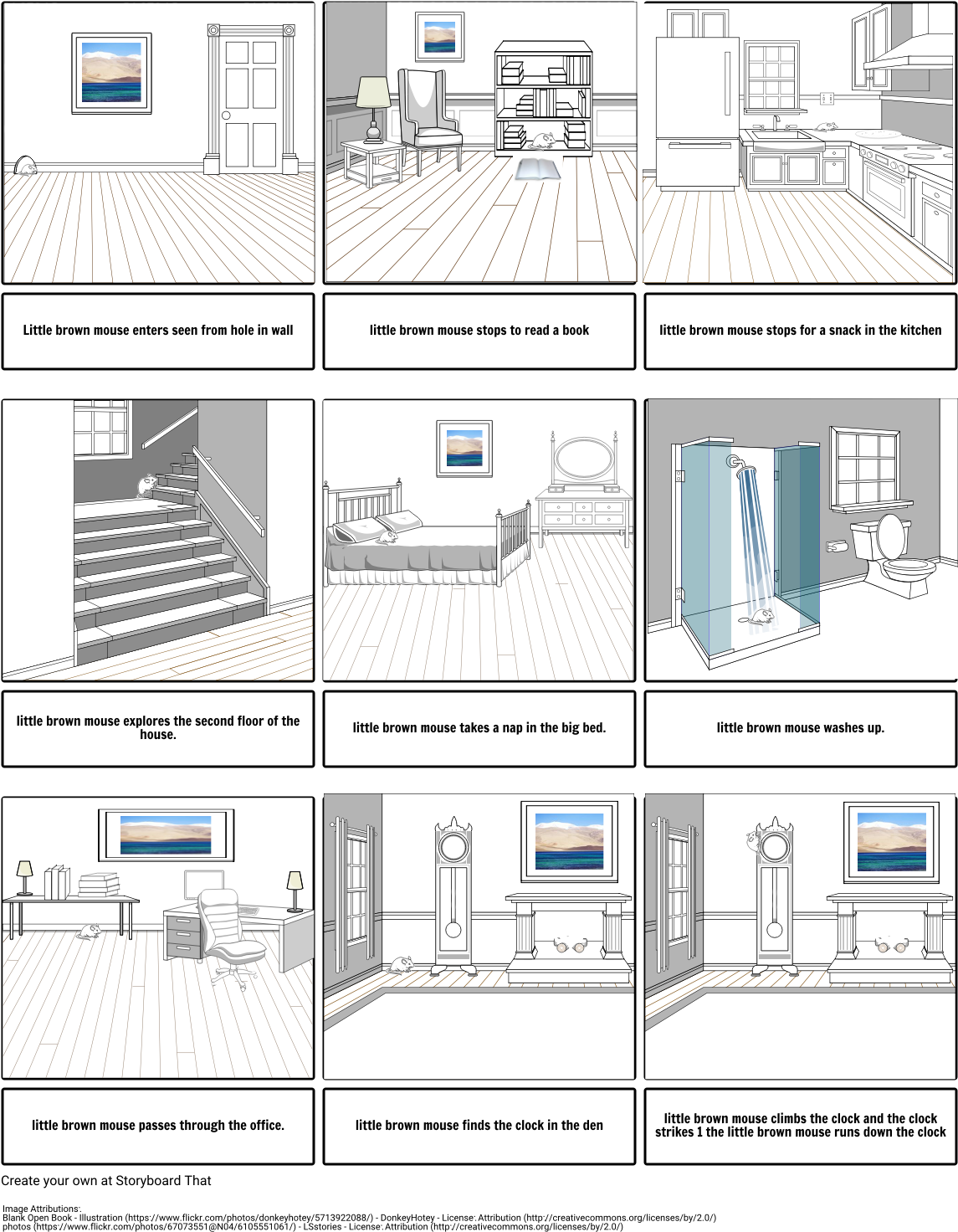 Little brown mouse enters seen from hole in wall

little brown mouse stops to read a book

little brown mouse stops for a snack in the kitchen

little brown mouse explores the second floor of the house.

little brown mouse takes a nap in the big bed.

little brown mouse washes up.

little brown mouse passes through the office.

little brown mouse finds the clock in the den

little brown mouse climbs the clock and the clock strikes 1 the little brown mouse runs down the clock

Create your own at Storyboard That

Image Attributions:
Blank Open Book - Illustration (https://www.flickr.com/photos/donkeyhotey/5713922088/) - DonkeyHotey - License: Attribution (http://creativecommons.org/licenses/by/2.0/)
photos (https://www.flickr.com/photos/67073551@N04/6105551061/) - LSstories - License: Attribution (http://creativecommons.org/licenses/by/2.0/)