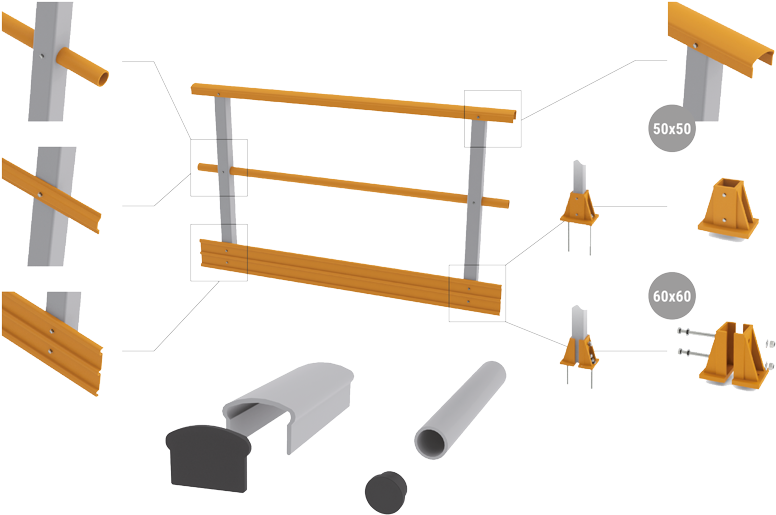 50x50

60x60