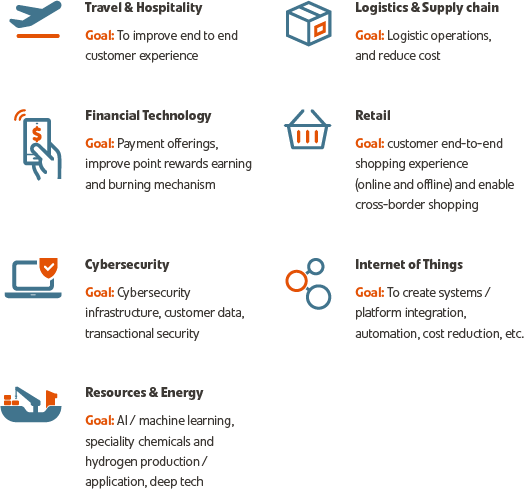 Travel & Hospitality

Goal: To improve end to end customer experience

Financial Technology

Goal: Payment offerings, improve point rewards earning and burning mechanism

Cybersecurity

Goal: Cybersecurity infrastructure, customer data, transactional security

Resources & Energy

Goal: AI / machine learning, speciality chemicals and hydrogen production / application, deep tech

Logistics & Supply chain

Goal: Logistic operations, and reduce cost

Retail

Goal: customer end-to-end shopping experience (online and offline) and enable cross-border shopping

Internet of Things

Goal: To create systems / platform integration, automation, cost reduction, etc.